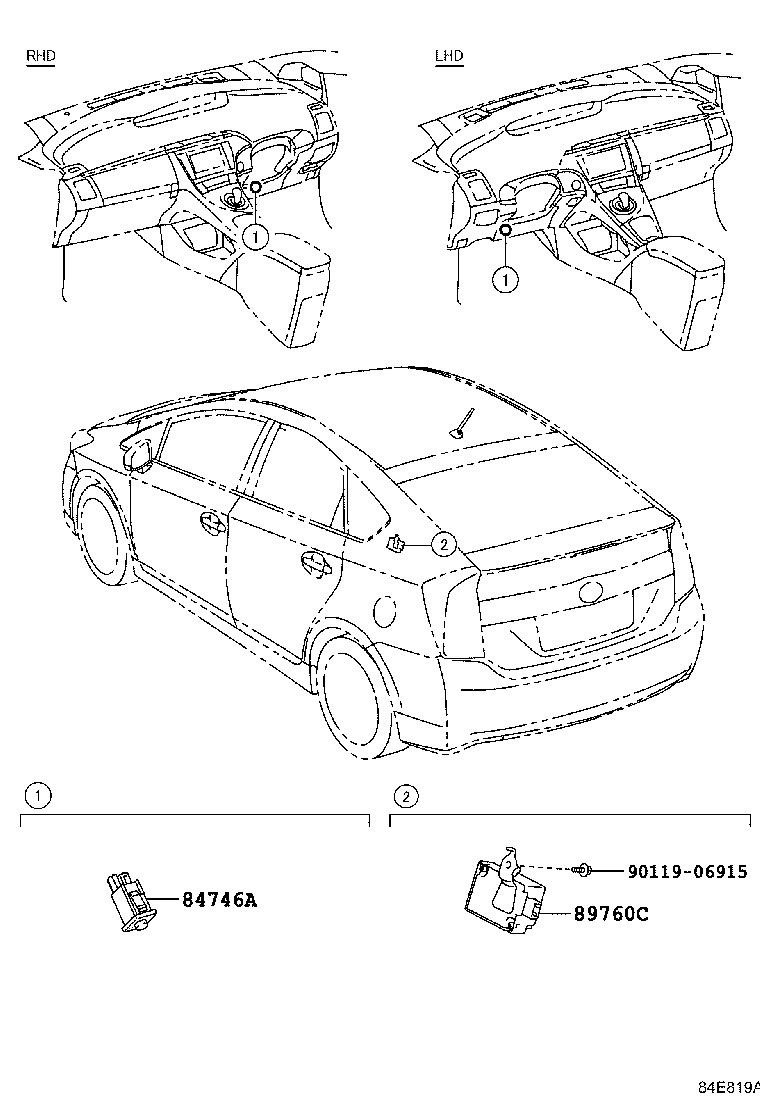 RHD

1

LHD

1

2

1

84746A

2

90119-06915

89760C

84E819A