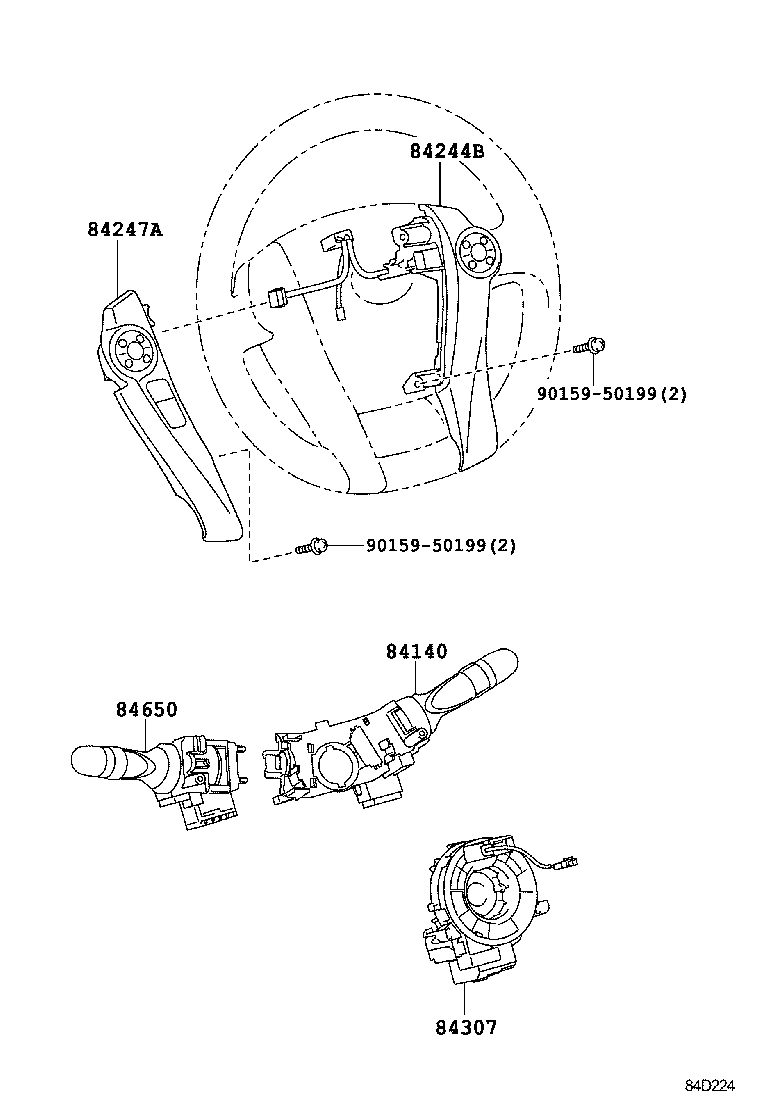 84244B

84247A

90159-50199(2)

90159-50199(2)

84140

84650

84307

84D224