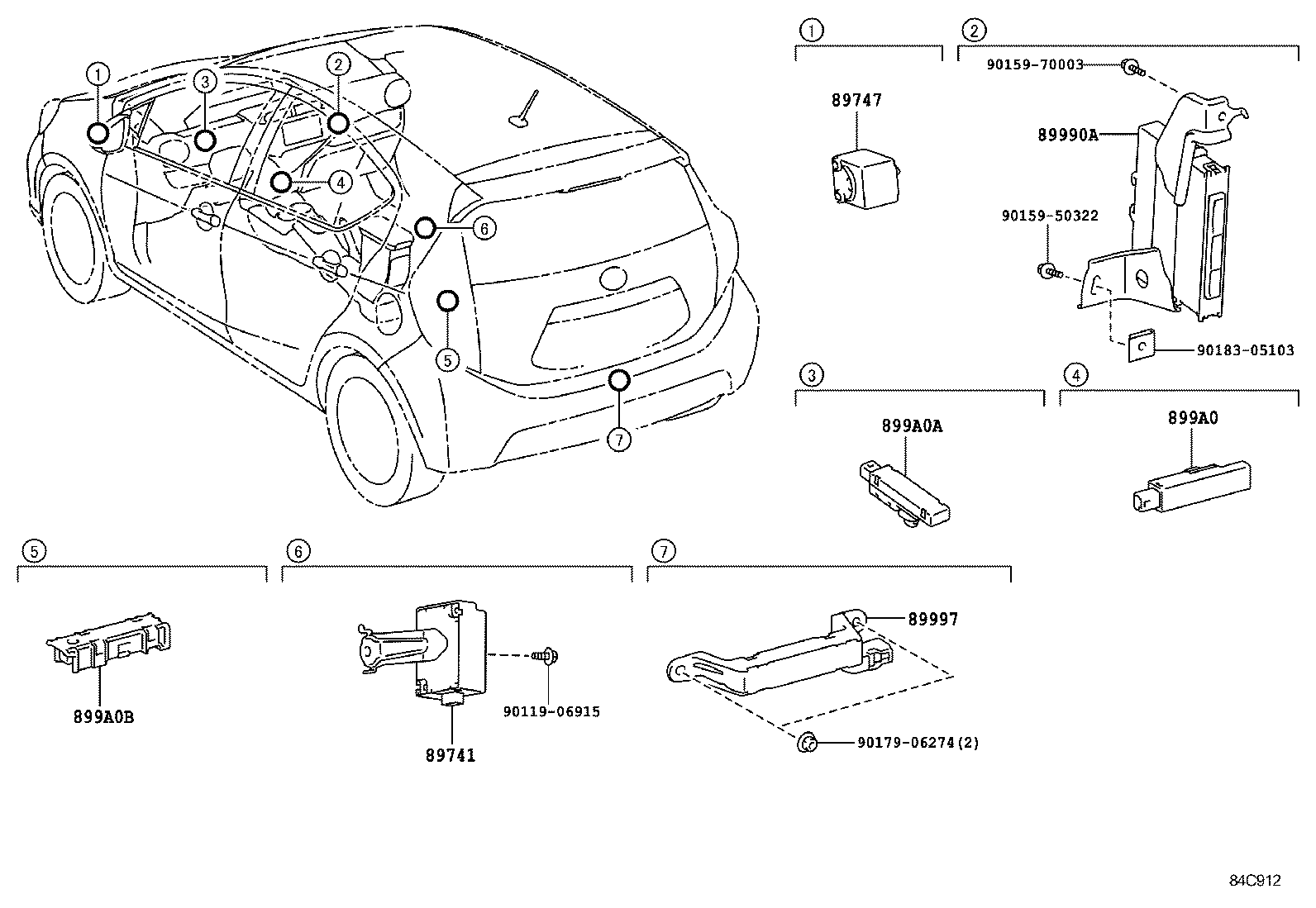 1
3
2
4
6
5
7

1
89747

2
90159-70003
89990A
90159-50322
90183-05103

3
899A0A

4
899A0

5
899A0B

6
90119-06915
89741

7
89997
90179-06274(2)

84C912