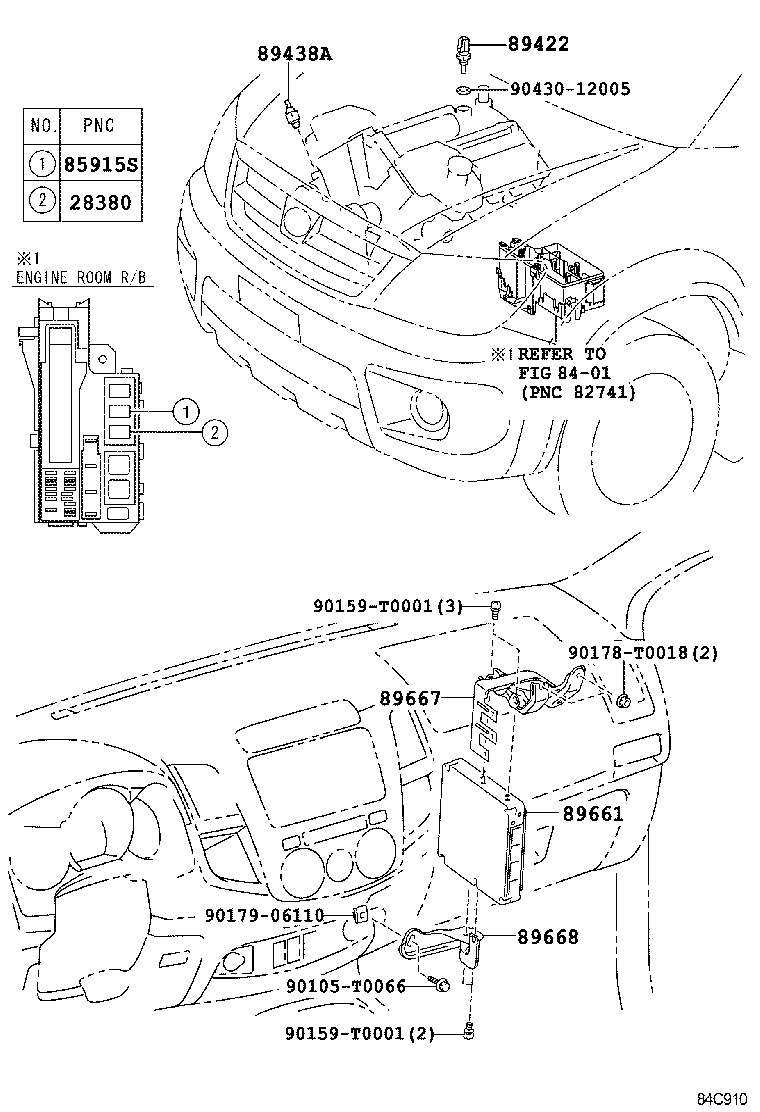 89438A

89422

90430-12005

| NO. | PNC |
|---|---|
| 1 | 85915S |
| 2 | 28380 |

※1
ENGINE ROOM R/B

1

2

※1 REFER TO
FIG 84-01
(PNC 82741)

90159-T0001(3)

90178-T0018(2)

89667

89661

90179-06110

89668

90105-T0066

90159-T0001(2)

84C910