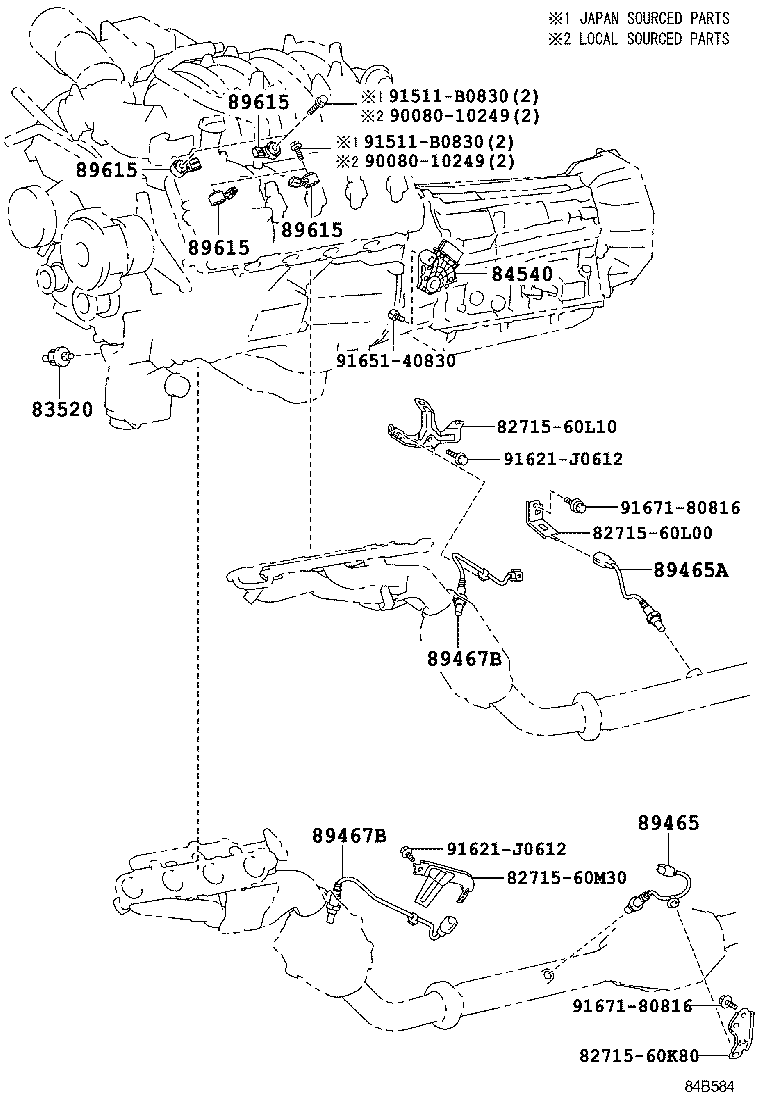 ※1 JAPAN SOURCED PARTS
※2 LOCAL SOURCED PARTS

89615
※1 91511-B0830(2)
※2 90080-10249(2)
※1 91511-B0830(2)
※2 90080-10249(2)
89615
89615
89615
84540
91651-40830
83520
82715-60L10
91621-J0612
91671-80816
82715-60L00
89465A
89467B
89467B
91621-J0612
82715-60M30
89465
91671-80816
82715-60K80
84B584