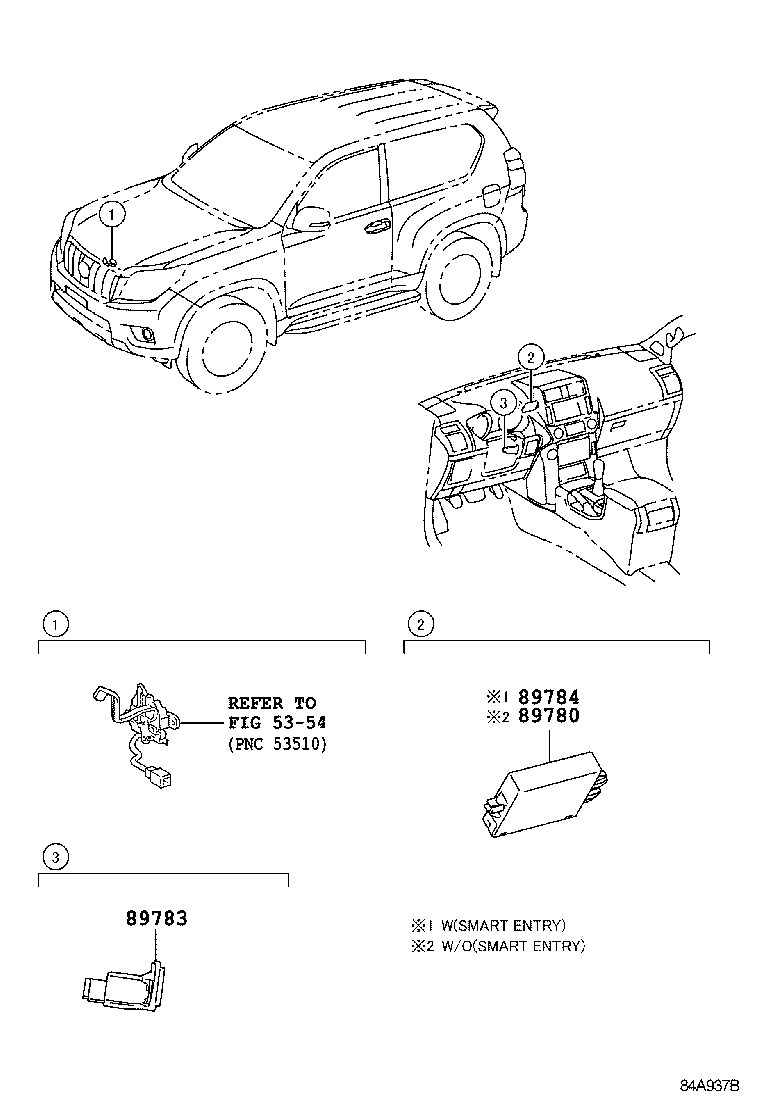 1

2

3

1

REFER TO
FIG 53-54
(PNC 53510)

2

※1 89784
※2 89780

3

89783

※1 W(SMART ENTRY)
※2 W/O(SMART ENTRY)

84A937B