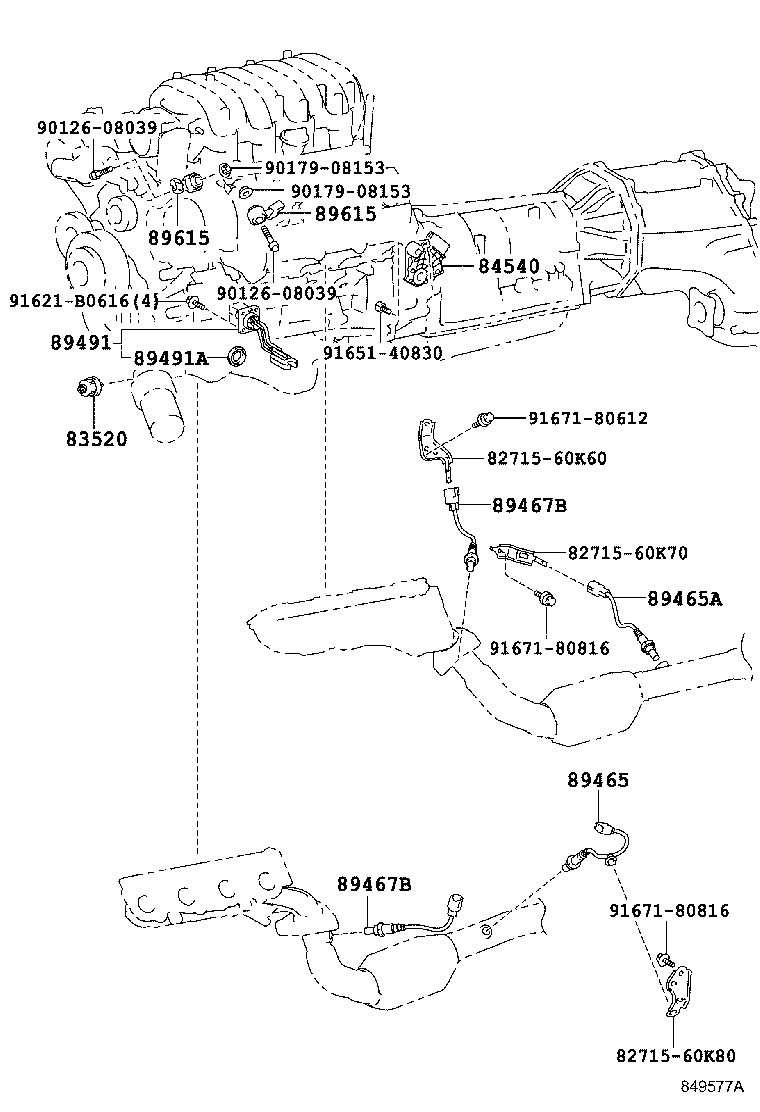 90126-08039
90179-08153
90179-08153
89615
89615
84540
91621-B0616(4)
90126-08039
89491
89491A
91651-40830
83520
91671-80612
82715-60K60
89467B
82715-60K70
89465A
91671-80816
89465
89467B
91671-80816
82715-60K80
849577A