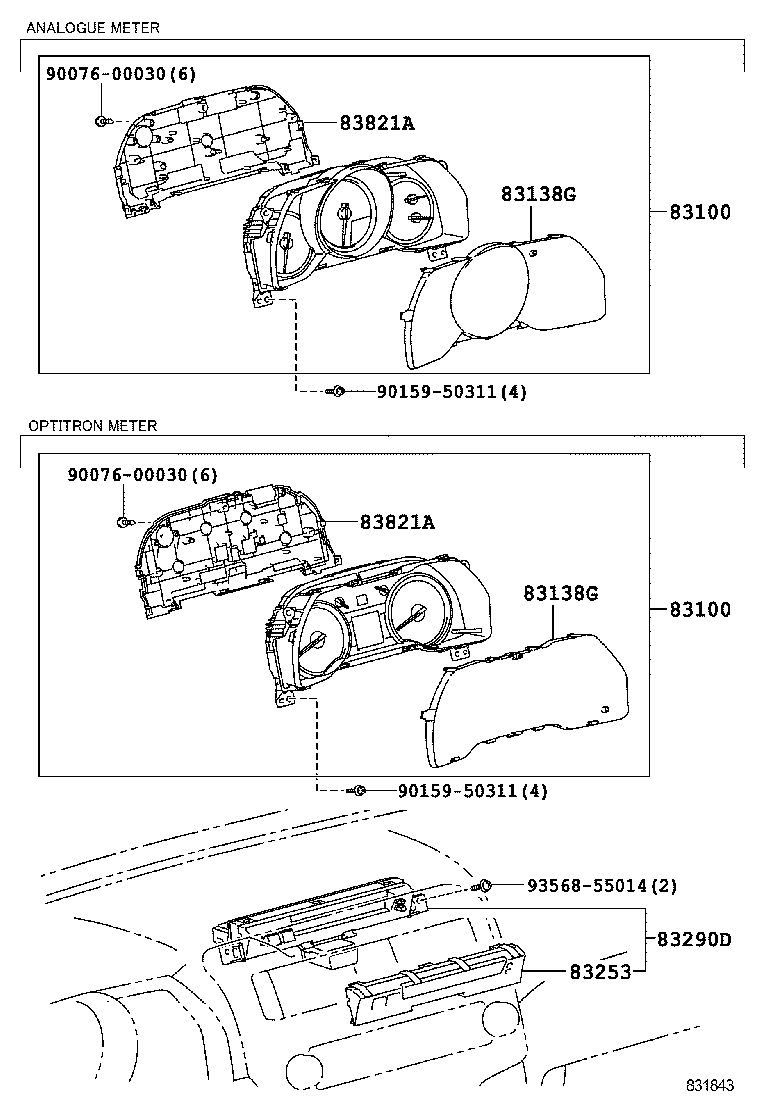 ANALOGUE METER

90076-00030(6)

83821A

83138G

83100

90159-50311(4)

OPTITRON METER

90076-00030(6)

83821A

83138G

83100

90159-50311(4)

93568-55014(2)

83290D

83253

831843