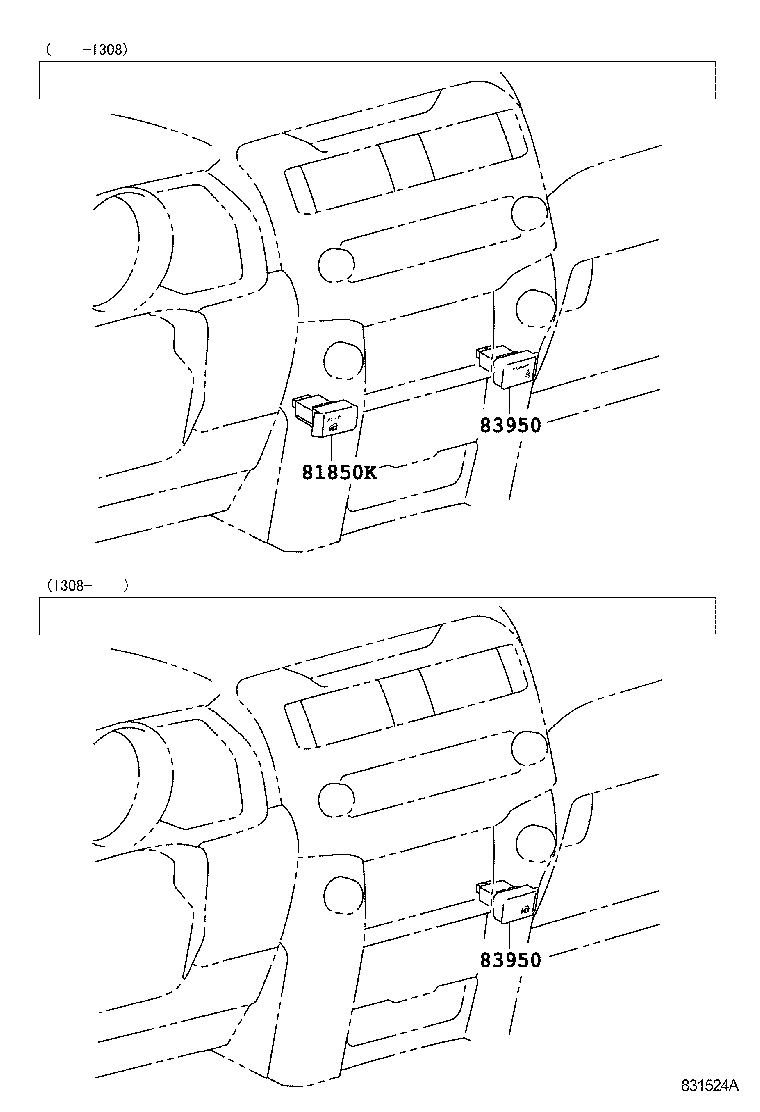 ( -1308)

83950

81850K

(1308- )

83950

831524A