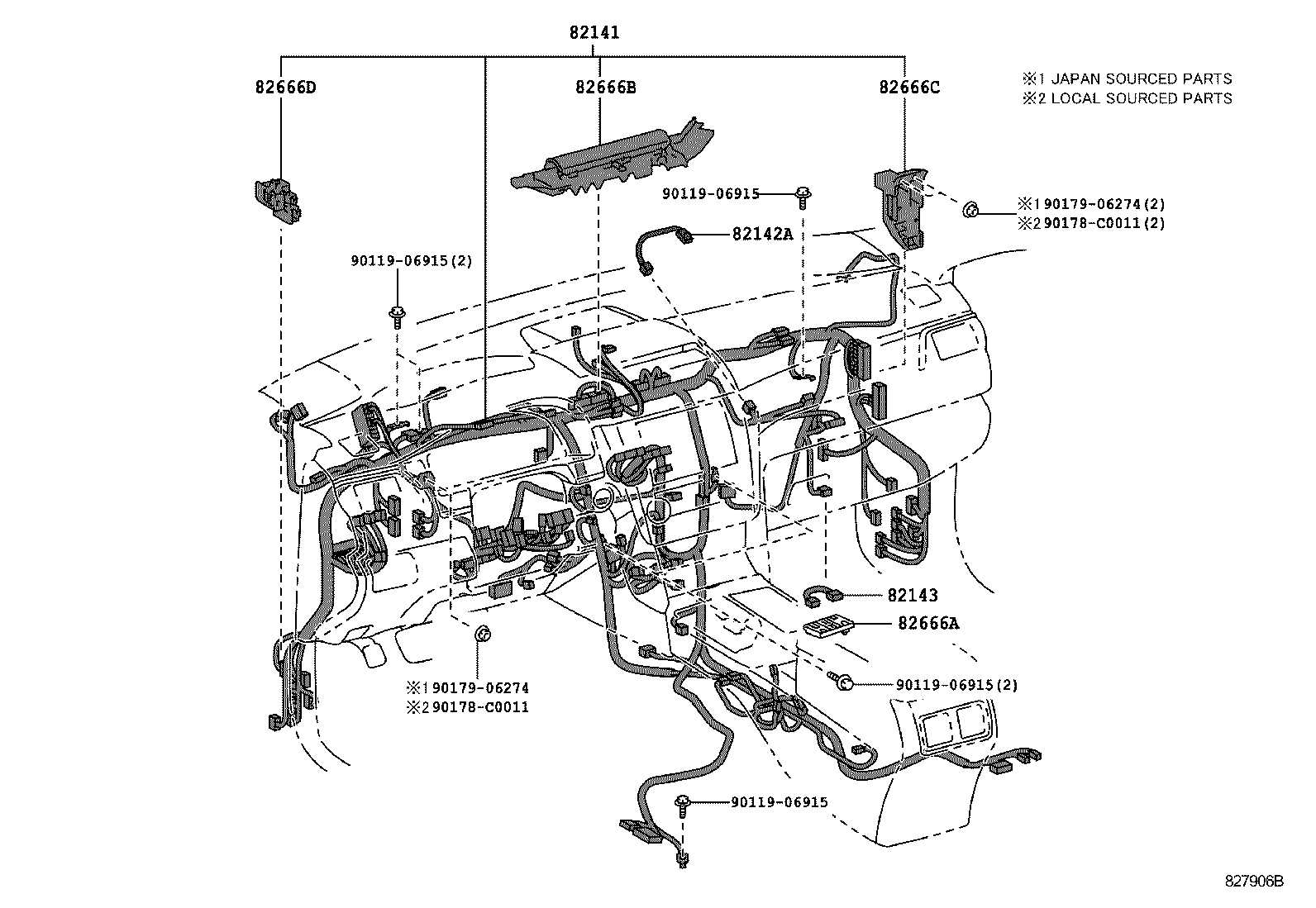 82141

82666D

82666B

82666C

※1 JAPAN SOURCED PARTS
※2 LOCAL SOURCED PARTS

90119-06915

※1 90179-06274(2)
※2 90178-C0011(2)

82142A

90119-06915(2)

82143

82666A

90119-06915(2)

※1 90179-06274
※2 90178-C0011

90119-06915

827906B