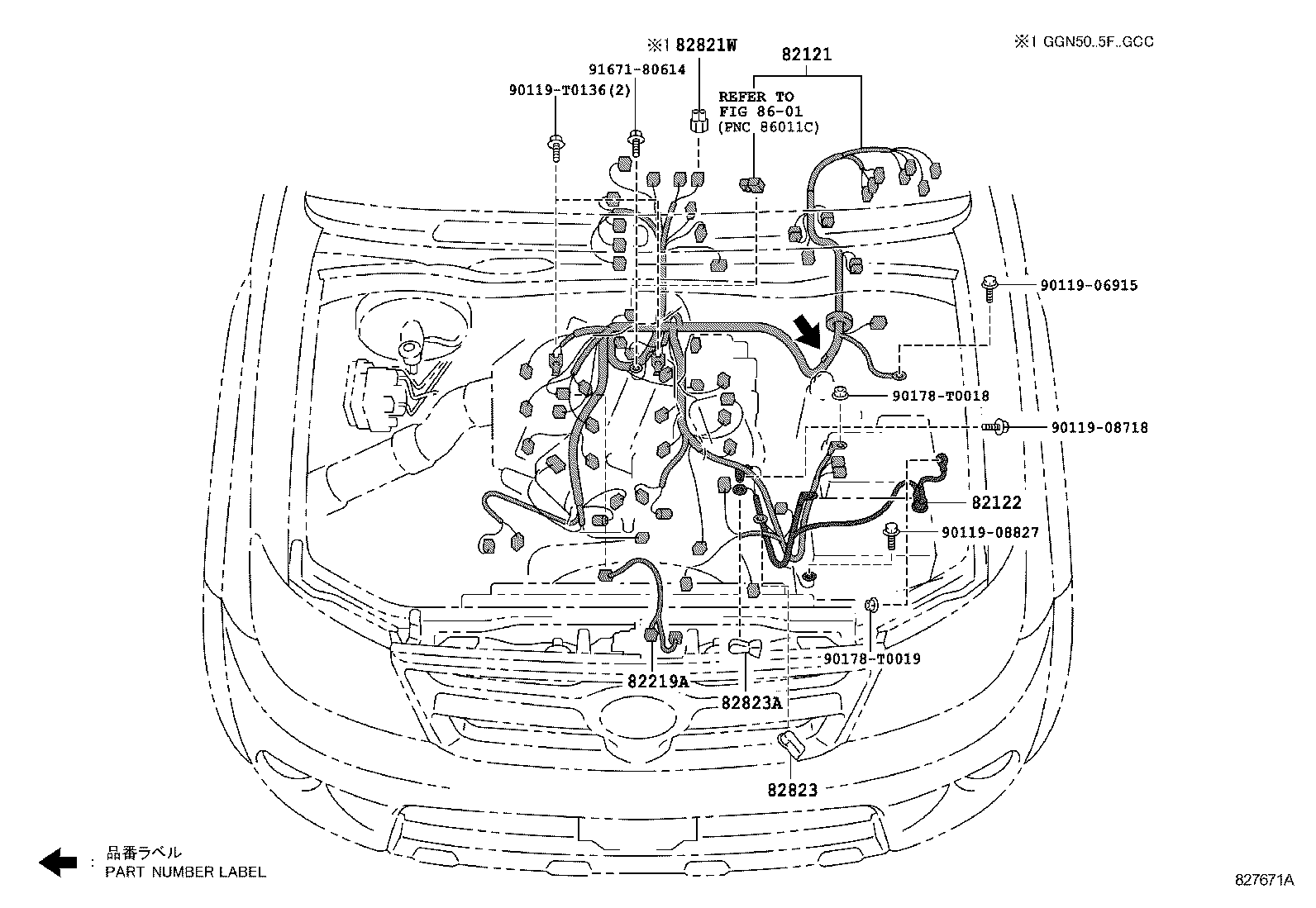 ※1 GGN50..5F..GCC

※1 82821W

82121

91671-80614

90119-T0136(2)

REFER TO
FIG 86-01
(PNC 86011C)

90119-06915

90178-T0018

90119-08718

82122

90119-08827

90178-T0019

82219A

82823A

82823

: 品番ラベル
PART NUMBER LABEL

827671A