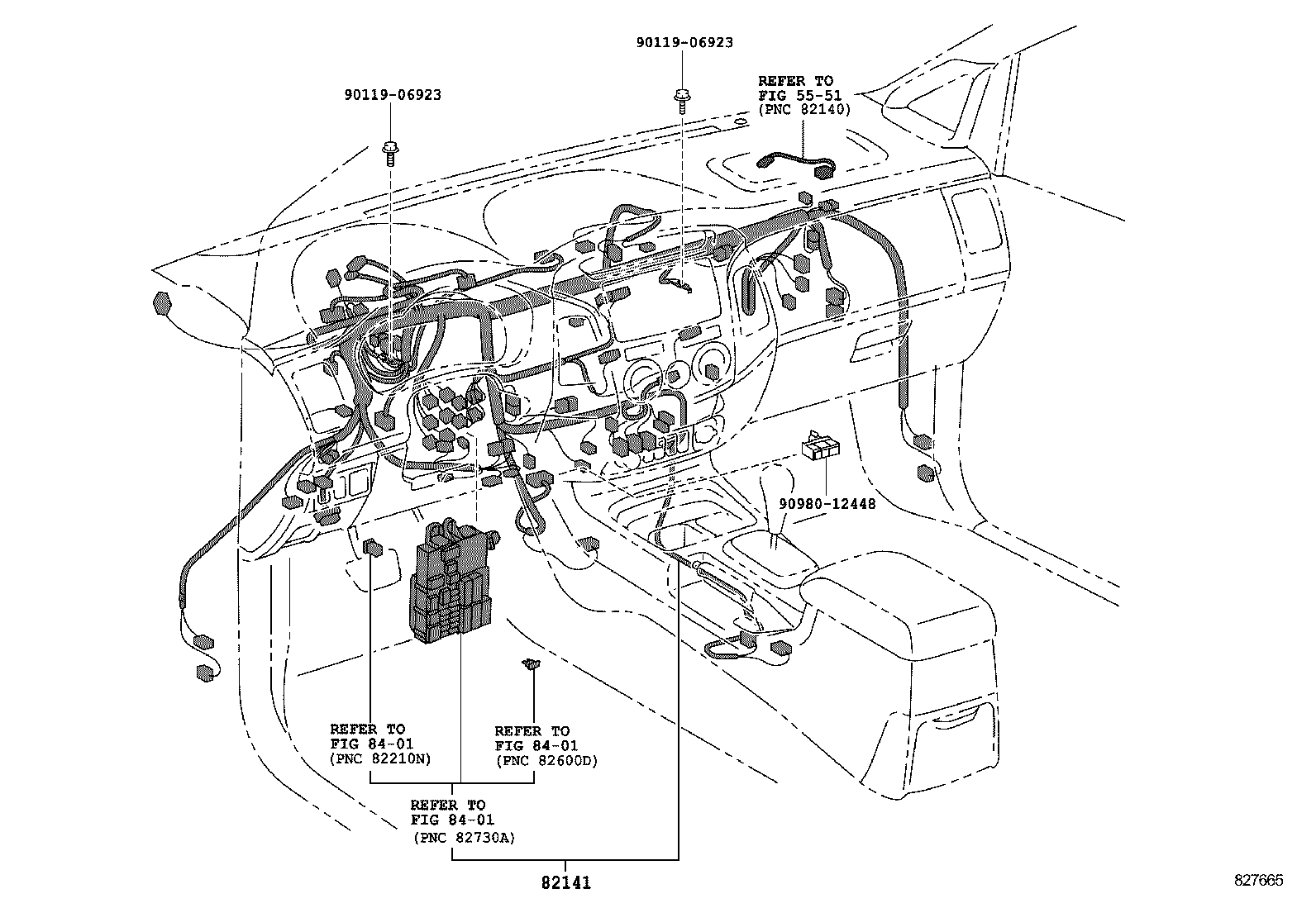 90119-06923

90119-06923

REFER TO
FIG 55-51
(PNC 82140)

90980-12448

REFER TO
FIG 84-01
(PNC 82210N)

REFER TO
FIG 84-01
(PNC 82600D)

REFER TO
FIG 84-01
(PNC 82730A)

82141

827665