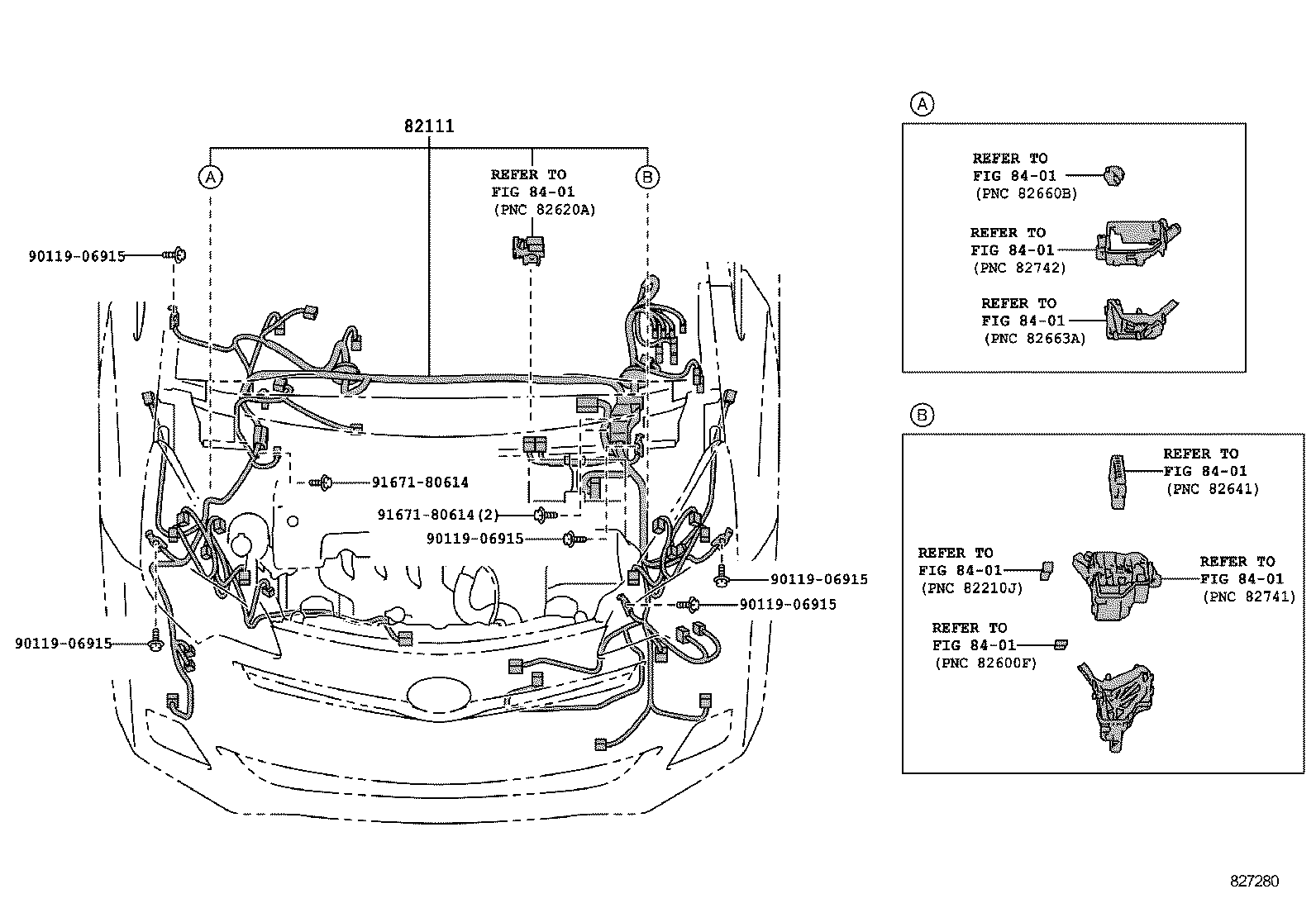 82111

A

B

REFER TO
FIG 84-01
(PNC 82620A)

90119-06915

91671-80614

91671-80614(2)

90119-06915

90119-06915

90119-06915

90119-06915

A

REFER TO
FIG 84-01
(PNC 82660B)

REFER TO
FIG 84-01
(PNC 82742)

REFER TO
FIG 84-01
(PNC 82663A)

B

REFER TO
FIG 84-01
(PNC 82641)

REFER TO
FIG 84-01
(PNC 82210J)

REFER TO
FIG 84-01
(PNC 82741)

REFER TO
FIG 84-01
(PNC 82600F)

827280