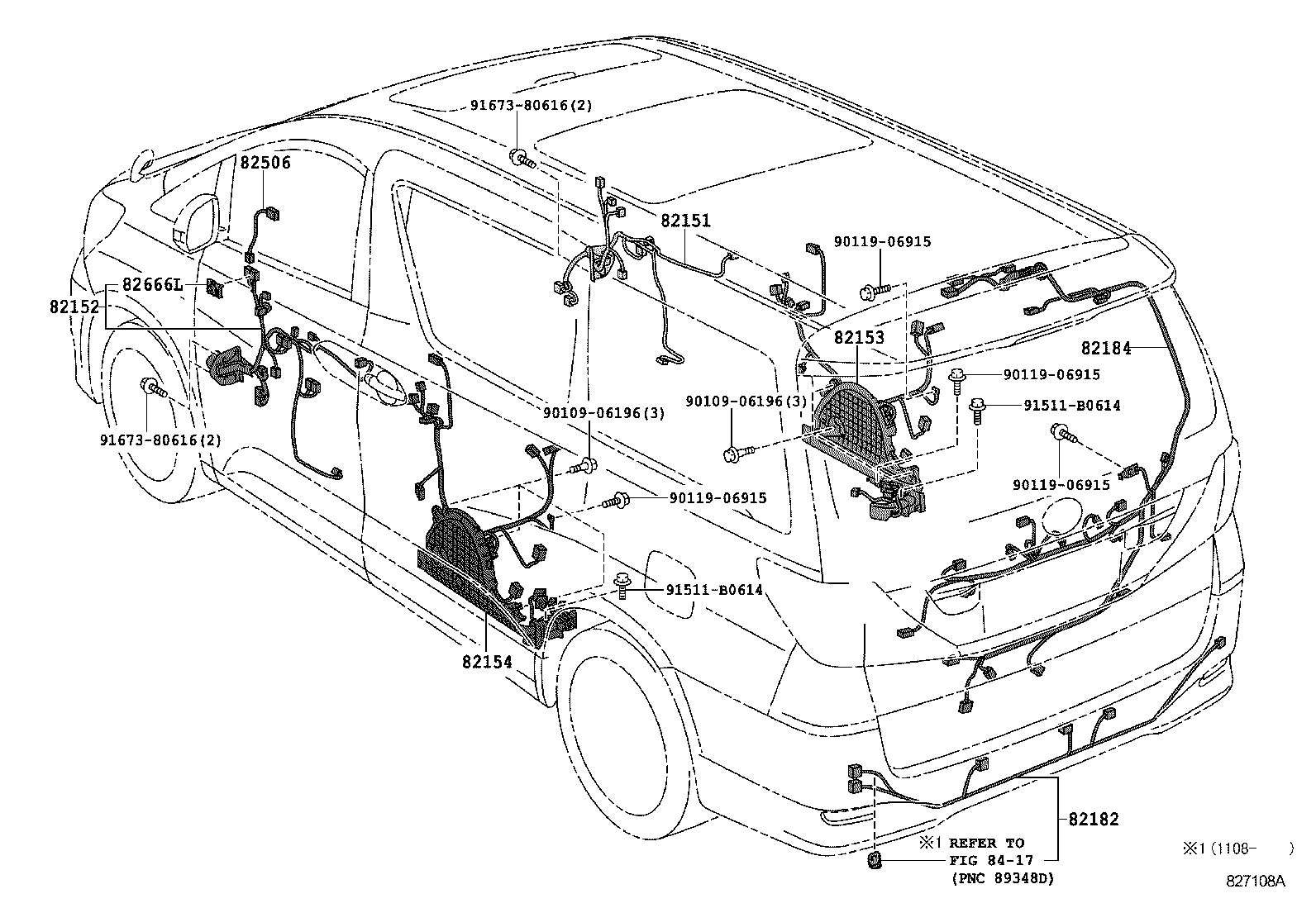 91673-80616(2)
82506
82151
90119-06915
82666L
82152
82153
82184
90119-06915
91511-B0614
90109-06196(3)
90109-06196(3)
91673-80616(2)
90119-06915
90119-06915
91511-B0614
82154
82182
※1 REFER TO FIG 84-17 (PNC 89348D)
※1(1108-   )
827108A