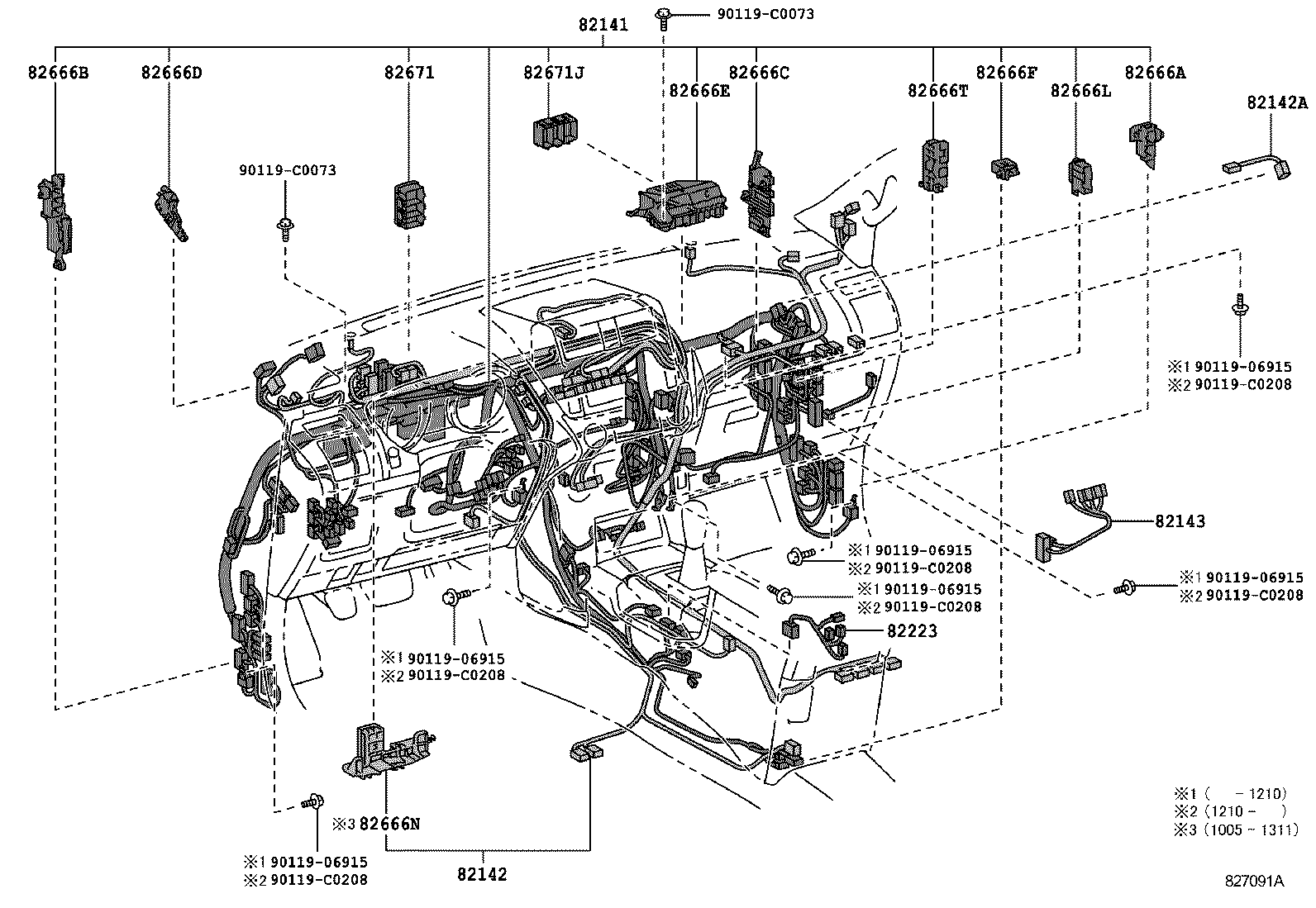 82141
90119-C0073
82666B
82666D
82671
82671J
82666E
82666C
82666T
82666F
82666L
82666A
82142A
90119-C0073
※1 90119-06915
※2 90119-C0208
82143
※1 90119-06915
※2 90119-C0208
※1 90119-06915
※2 90119-C0208
※1 90119-06915
※2 90119-C0208
82223
※1 90119-06915
※2 90119-C0208
※3 82666N
※1 90119-06915
※2 90119-C0208
82142
※1 ( - 1210)
※2 (1210 - )
※3 (1005 - 1311)
827091A