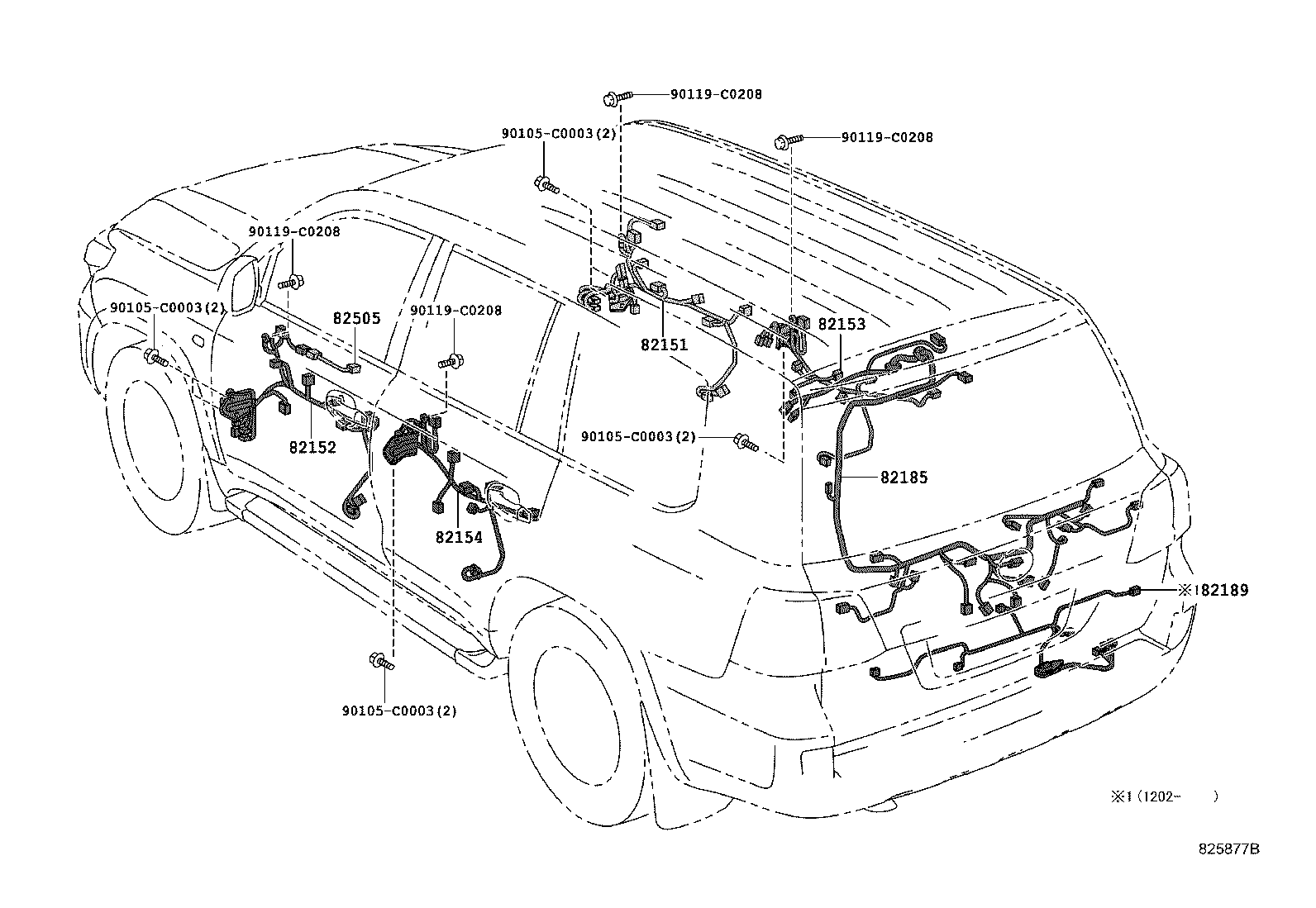 90119-C0208

90105-C0003(2)

90119-C0208

90119-C0208

90105-C0003(2)

82505

90119-C0208

82151

82153

82152

90105-C0003(2)

82185

82154

※1 82189

90105-C0003(2)

※1 (1202- )

825877B