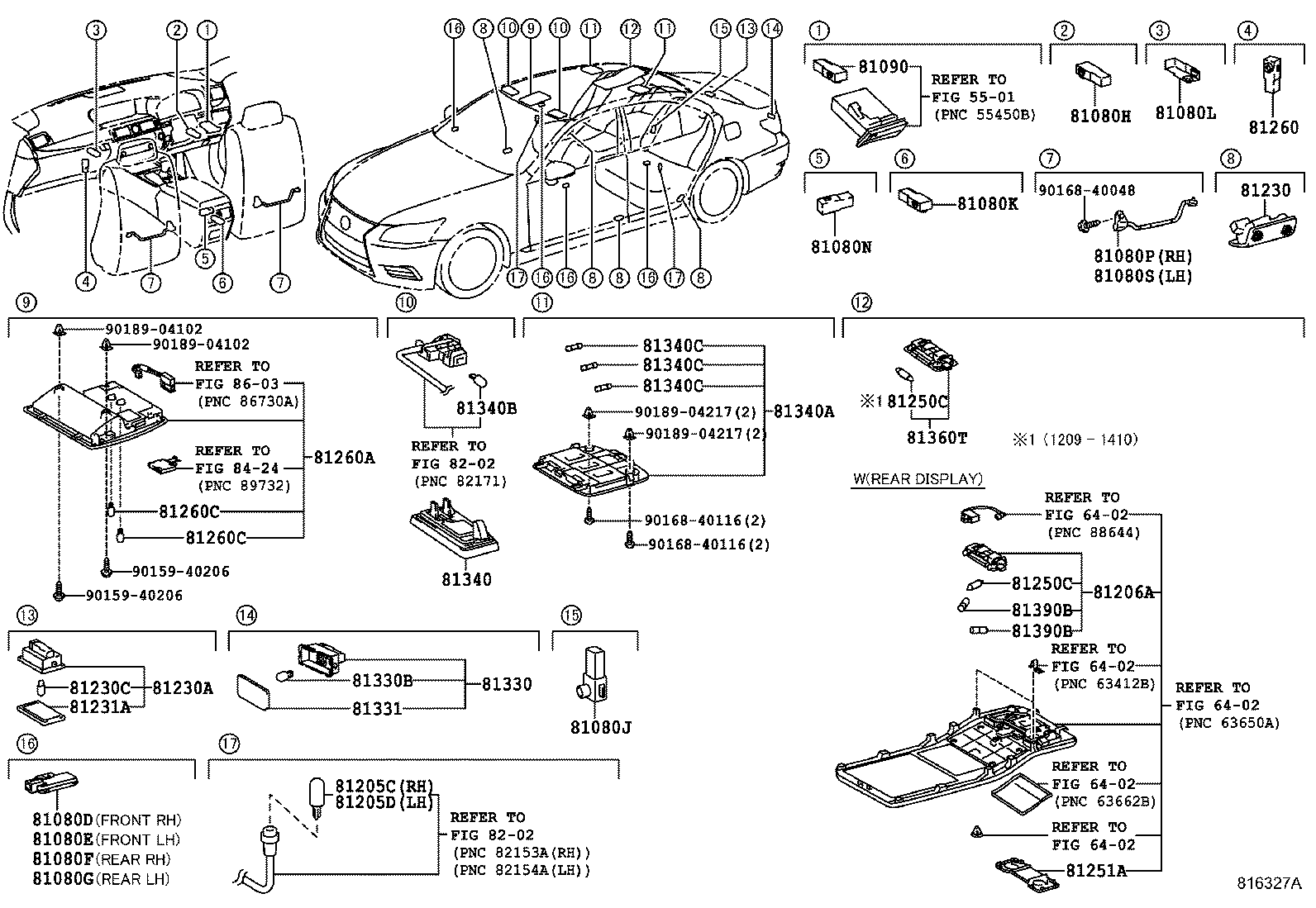 3 2 1
4 7 5 6 7
16 8 10 9 10 11 12 11 15 13 14
17 16 16 8 8 16 17 8

1
81090
REFER TO
FIG 55-01
(PNC 55450B)

2
81080H

3
81080L

4
81260

5
81080N

6
81080K

7
90168-40048
81080P(RH)
81080S(LH)

8
81230

9
90189-04102
90189-04102
REFER TO
FIG 86-03
(PNC 86730A)
REFER TO
FIG 84-24
(PNC 89732)
81260A
81260C
81260C
90159-40206
90159-40206

10
81340B
REFER TO
FIG 82-02
(PNC 82171)
81340

11
81340C
81340C
81340C
90189-04217(2)
90189-04217(2)
81340A
90168-40116(2)
90168-40116(2)

12
※1 81250C
81360T
※1 (1209 - 1410)

W(REAR DISPLAY)
REFER TO
FIG 64-02
(PNC 88644)
81250C
81390B
81390B
81206A
REFER TO
FIG 64-02
(PNC 63412B)
REFER TO
FIG 64-02
(PNC 63650A)
REFER TO
FIG 64-02
(PNC 63662B)
REFER TO
FIG 64-02
81251A

13
81230C
81230A
81231A

14
81330B
81330
81331

15
81080J

16
81080D(FRONT RH)
81080E(FRONT LH)
81080F(REAR RH)
81080G(REAR LH)

17
81205C(RH)
81205D(LH)
REFER TO
FIG 82-02
(PNC 82153A(RH))
(PNC 82154A(LH))

816327A