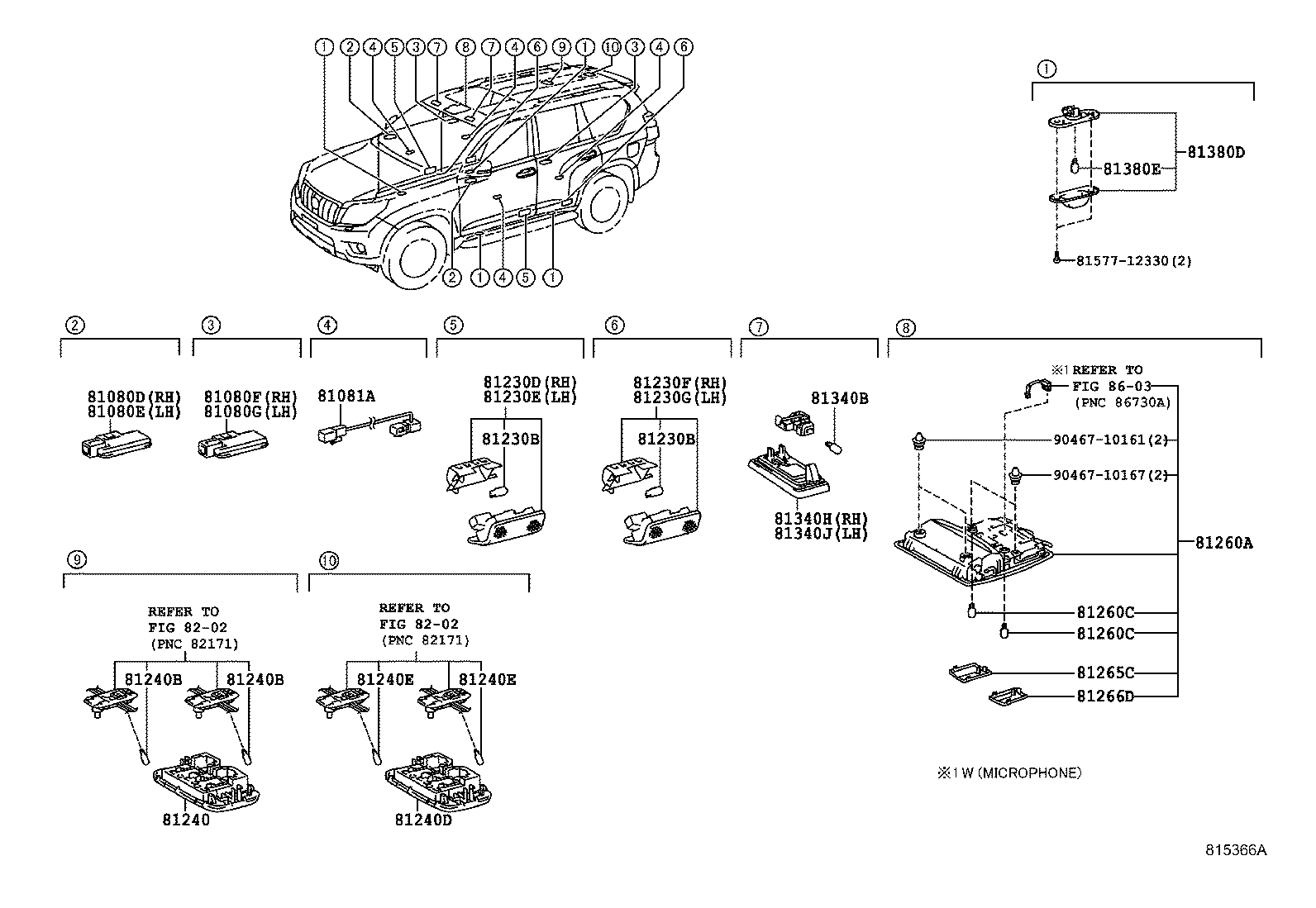 1 2 4 5 3 7 8 7 4 6 9 1 10 3 4 6

2 1 4 5 1

1

81380D
81380E
81577-12330(2)

2
81080D(RH)
81080E(LH)

3
81080F(RH)
81080G(LH)

4
81081A

5
81230D(RH)
81230E(LH)
81230B

6
81230F(RH)
81230G(LH)
81230B

7
81340B
81340H(RH)
81340J(LH)

8
※1 REFER TO
FIG 86-03
(PNC 86730A)
90467-10161(2)
90467-10167(2)
81260A
81260C
81260C
81265C
81266D

※1 W (MICROPHONE)

9
REFER TO
FIG 82-02
(PNC 82171)
81240B
81240B
81240

10
REFER TO
FIG 82-02
(PNC 82171)
81240E
81240E
81240D

815366A