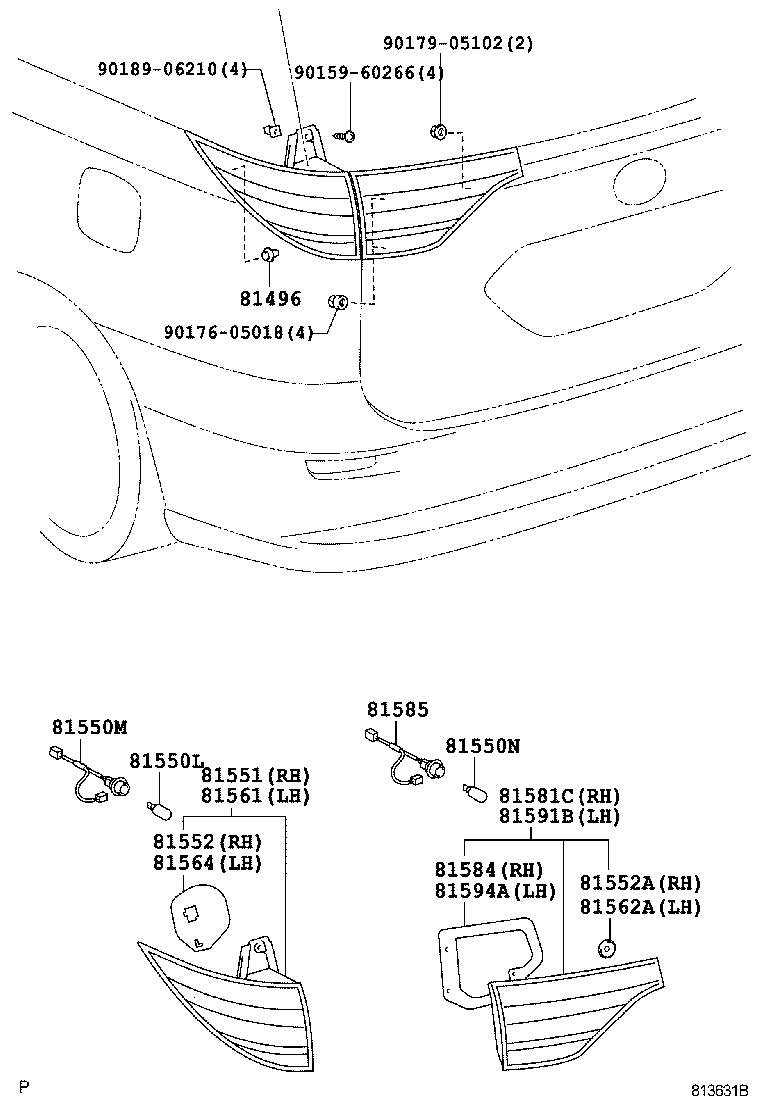 90179-05102(2)
90189-06210(4)
90159-60266(4)
81496
90176-05018(4)

81550M
81550L
81551(RH)
81561(LH)
81552(RH)
81564(LH)

81585
81550N
81581C(RH)
81591B(LH)
81584(RH)
81594A(LH)
81552A(RH)
81562A(LH)

P
813631B