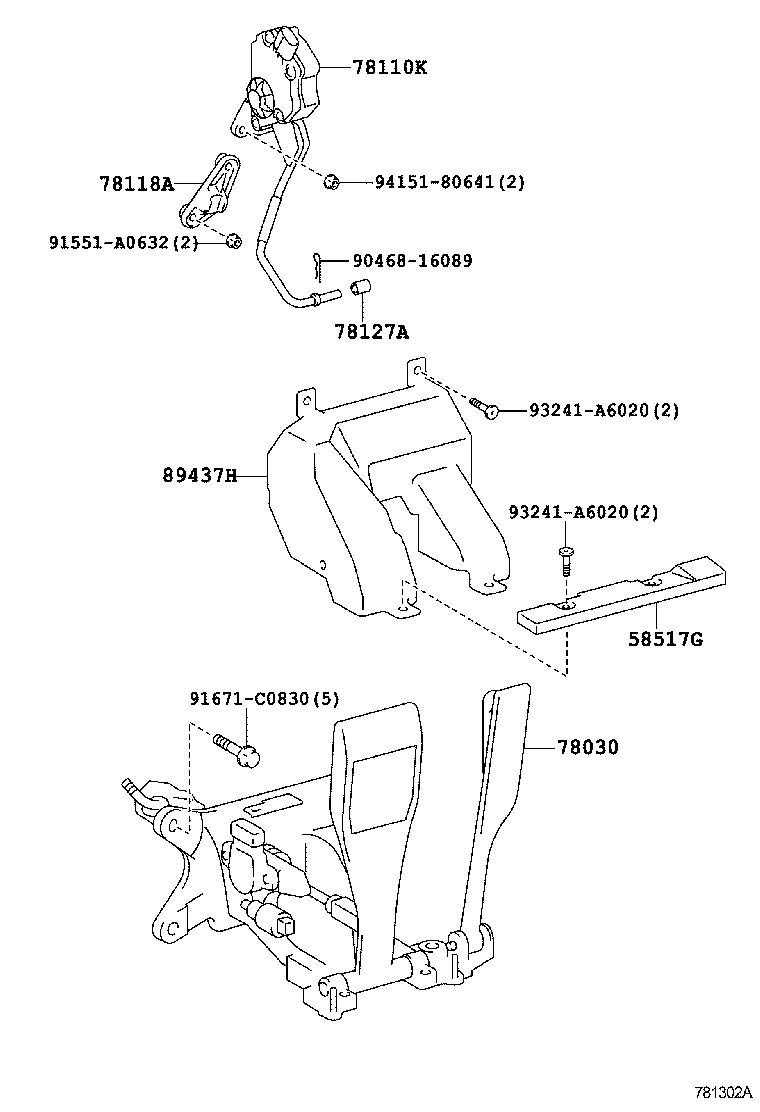 78110K

78118A

94151-80641(2)

91551-A0632(2)

90468-16089

78127A

93241-A6020(2)

89437H

93241-A6020(2)

58517G

91671-C0830(5)

78030

781302A