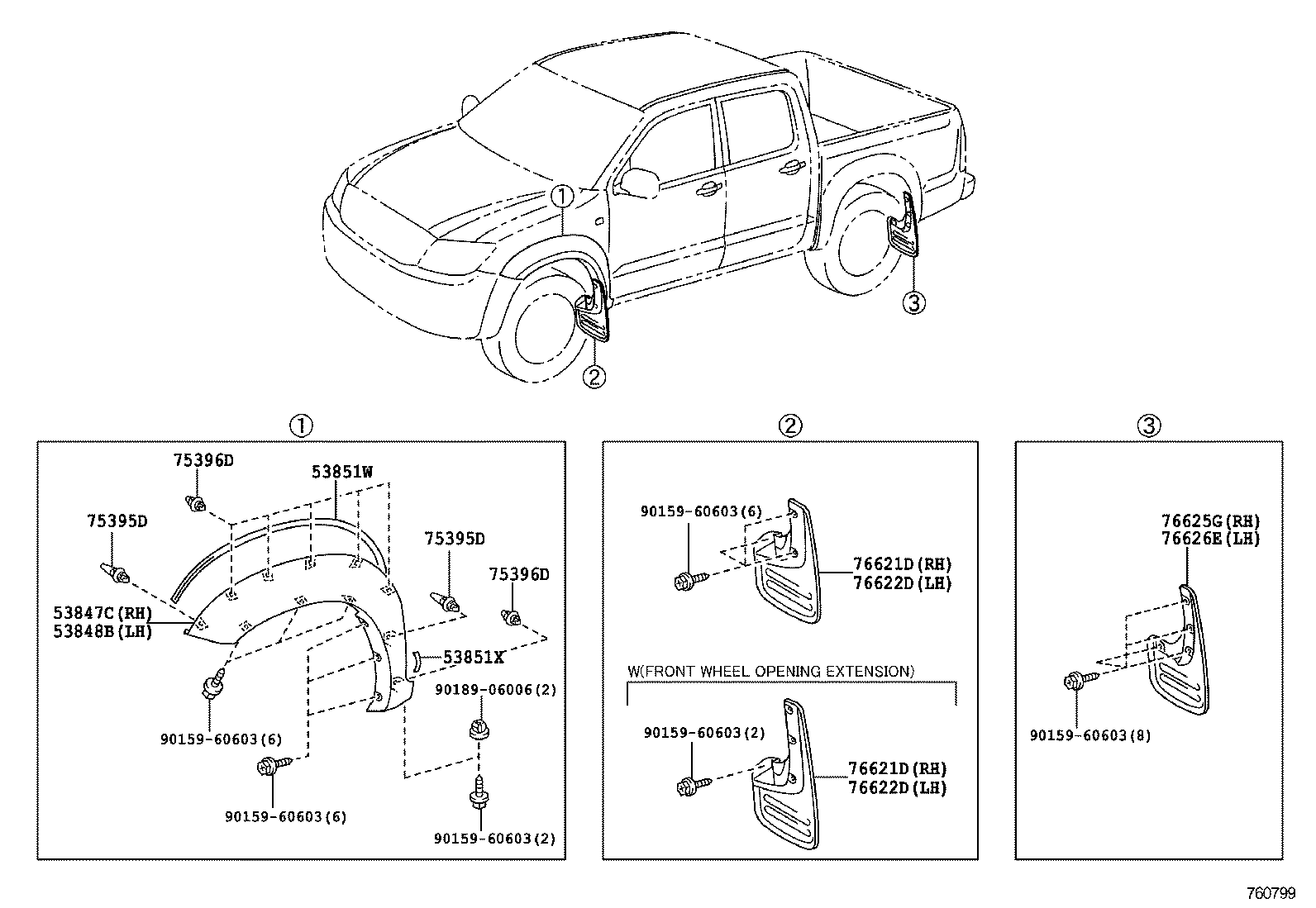 ①
②
③

①
75396D
53851W
75395D
75395D
75396D
53847C(RH)
53848B(LH)
53851X
90189-06006(2)
90159-60603(6)
90159-60603(6)
90159-60603(2)

②
90159-60603(6)
76621D(RH)
76622D(LH)
W(FRONT WHEEL OPENING EXTENSION)
90159-60603(2)
76621D(RH)
76622D(LH)

③
76625G(RH)
76626E(LH)
90159-60603(8)

760799