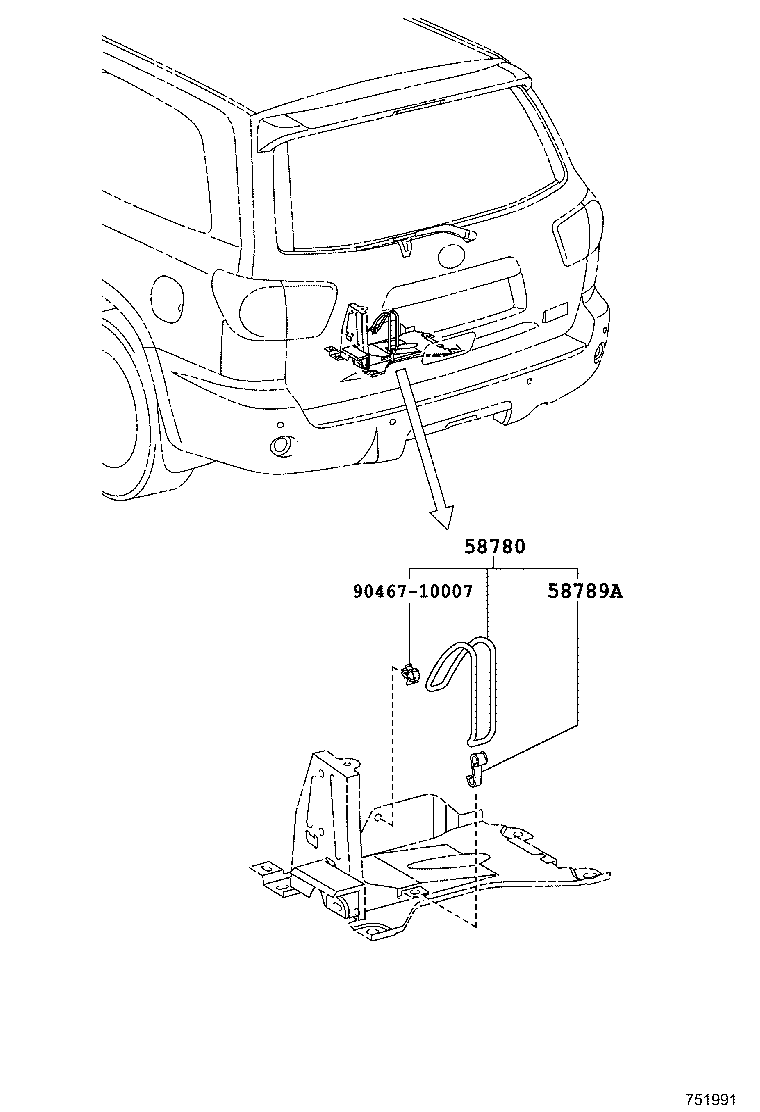 58780
90467-10007
58789A
751991