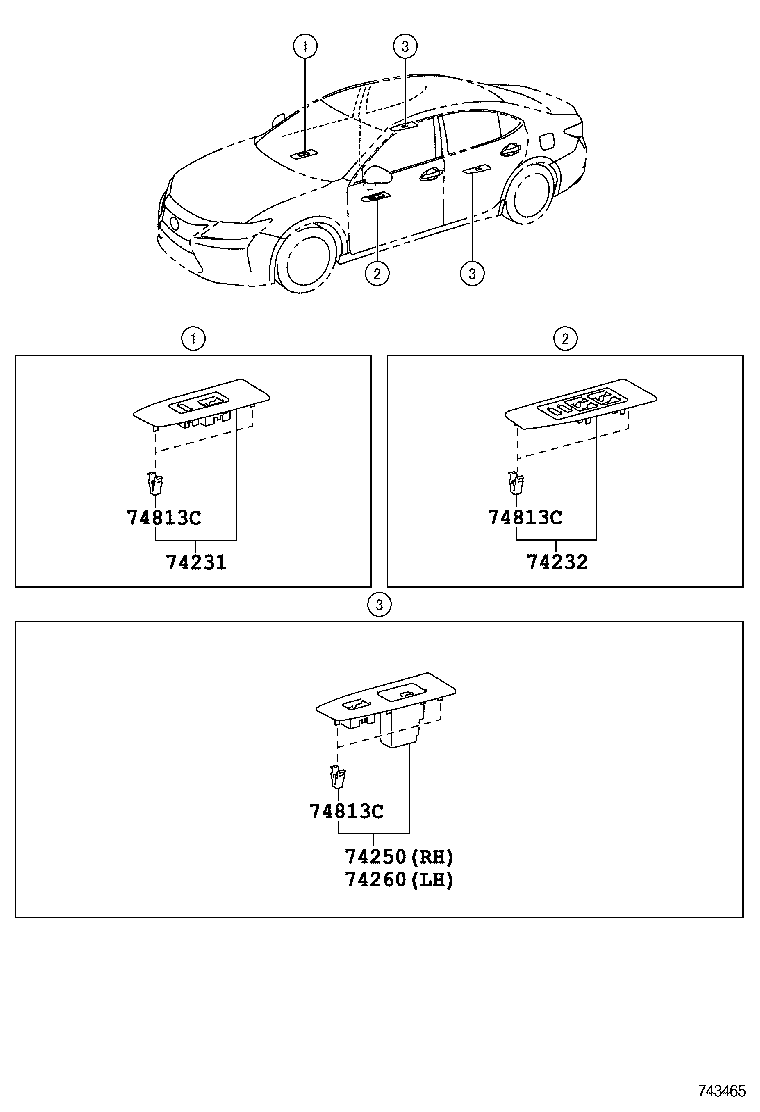 1
3
2
3

1
74813C
74231

2
74813C
74232

3
74813C
74250(RH)
74260(LH)

743465