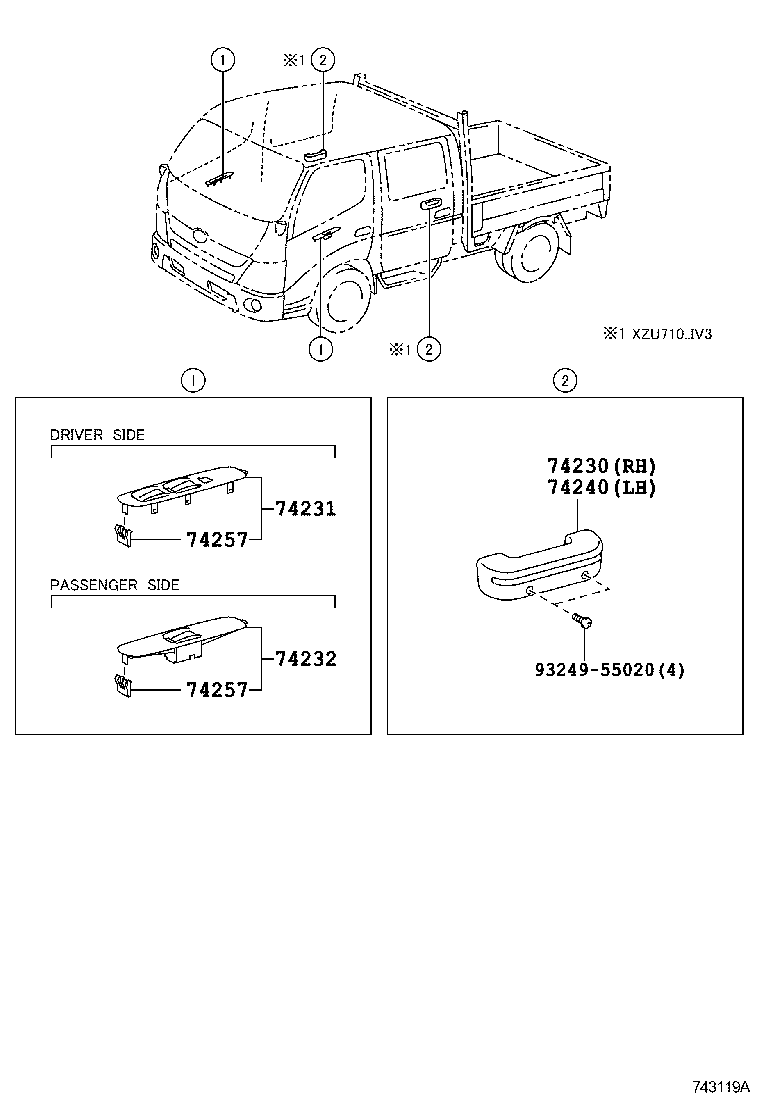 ①
※1 ②
①
※1 ②
※1 XZU710..IV3

①
DRIVER SIDE
74231
74257
PASSENGER SIDE
74232
74257

②
74230(RH)
74240(LH)
93249-55020(4)

743119A