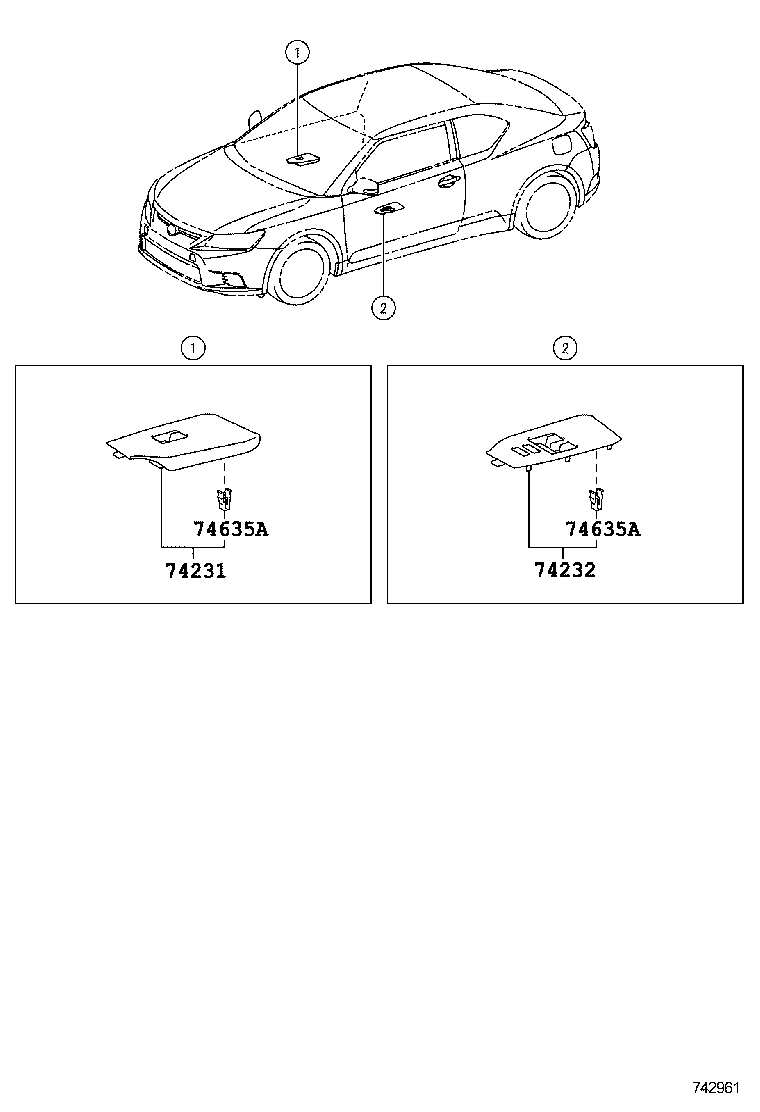 1

2

1

74635A

74231

2

74635A

74232

742961