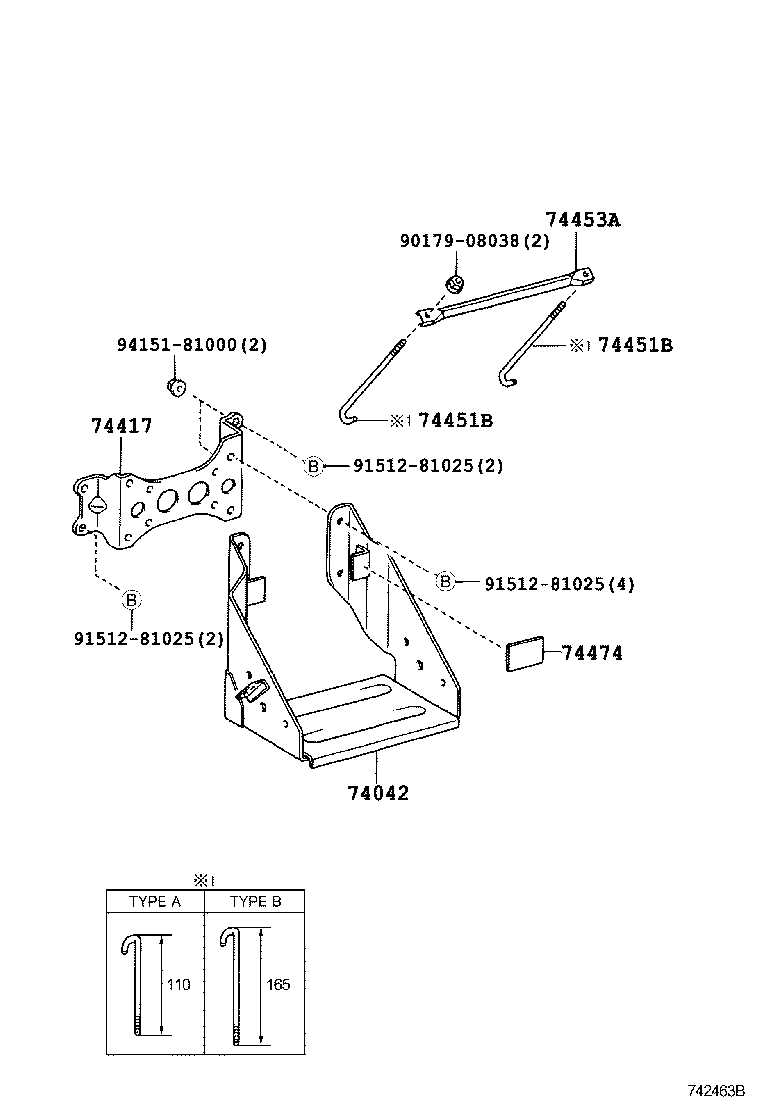 74453A
90179-08038(2)
94151-81000(2)
※1 74451B
※1 74451B
74417
B 91512-81025(2)
B 91512-81025(4)
B
91512-81025(2)
74474
74042

※1

| TYPE A | TYPE B |
|---|---|
| 110 | 165 |

742463B