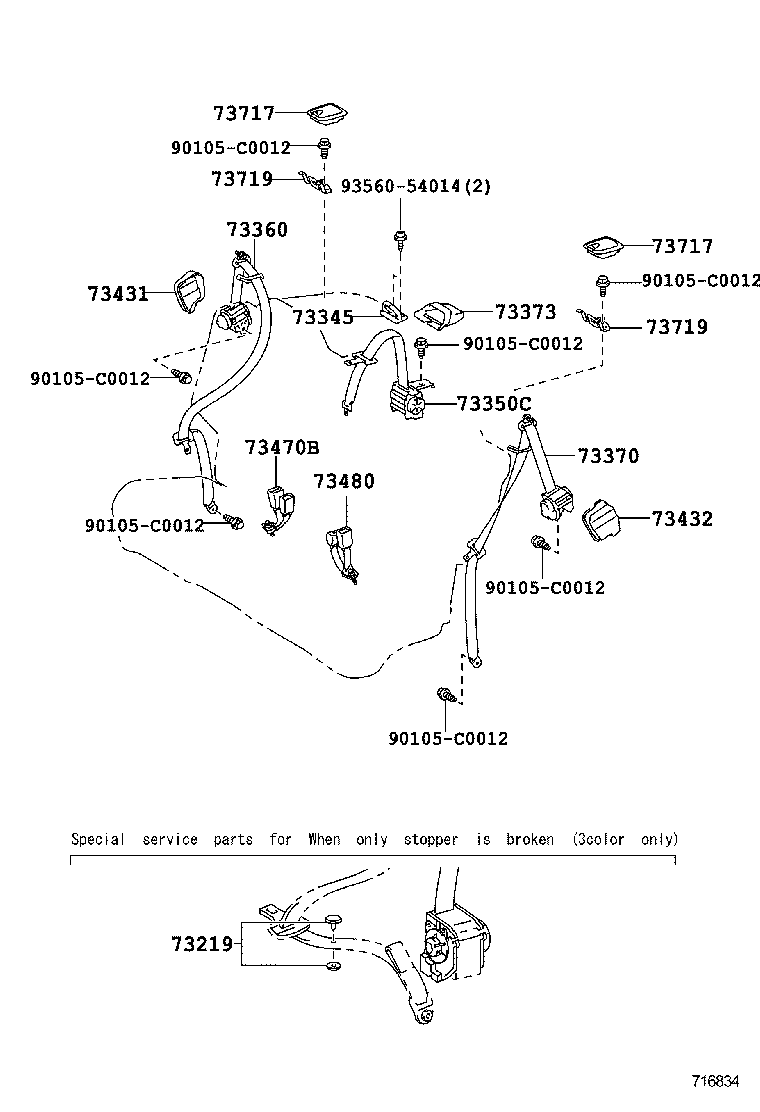 73717
90105-C0012
73719
93560-54014(2)
73360
73717
90105-C0012
73431
73345
73373
73719
90105-C0012
90105-C0012
73350C
73470B
73370
73480
90105-C0012
73432
90105-C0012
90105-C0012

Special service parts for When only stopper is broken (3color only)

73219

716834