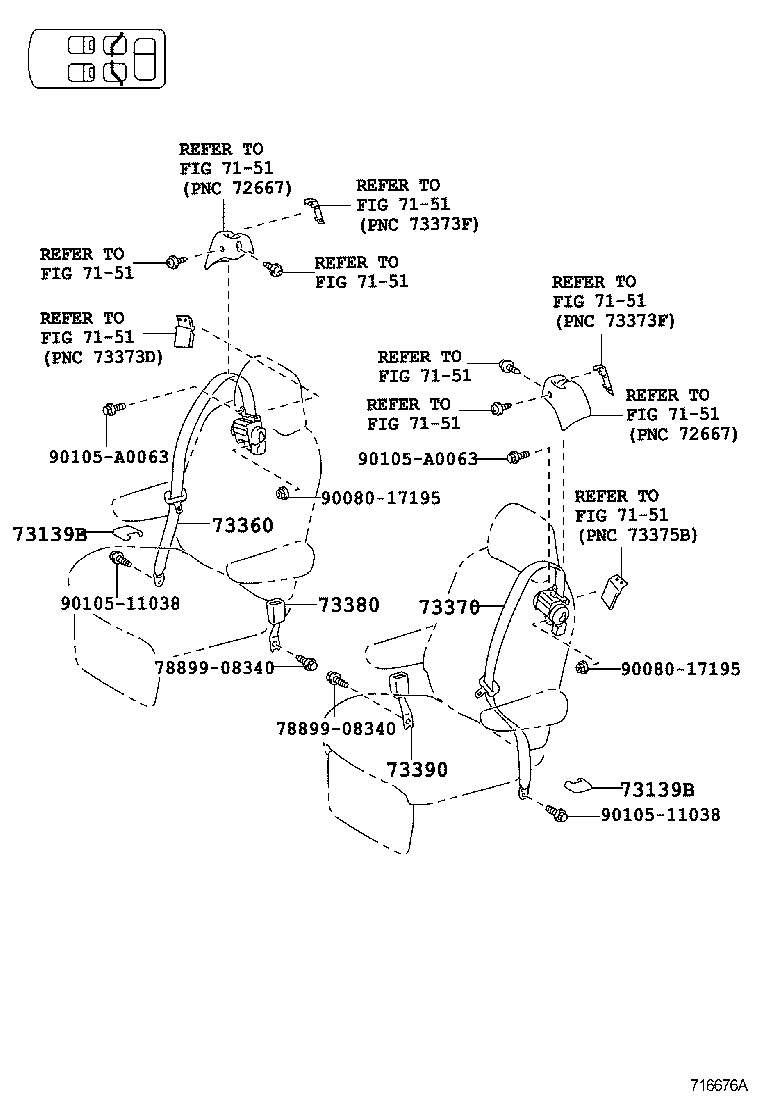 REFER TO
FIG 71-51
(PNC 72667)

REFER TO
FIG 71-51
(PNC 73373F)

REFER TO
FIG 71-51

REFER TO
FIG 71-51

REFER TO
FIG 71-51
(PNC 73373D)

REFER TO
FIG 71-51
(PNC 73373F)

REFER TO
FIG 71-51

REFER TO
FIG 71-51

REFER TO
FIG 71-51
(PNC 72667)

90105-A0063

90105-A0063

90080-17195

REFER TO
FIG 71-51
(PNC 73375B)

73139B

73360

90105-11038

73380

73370

78899-08340

90080-17195

78899-08340

73390

73139B

90105-11038

716676A