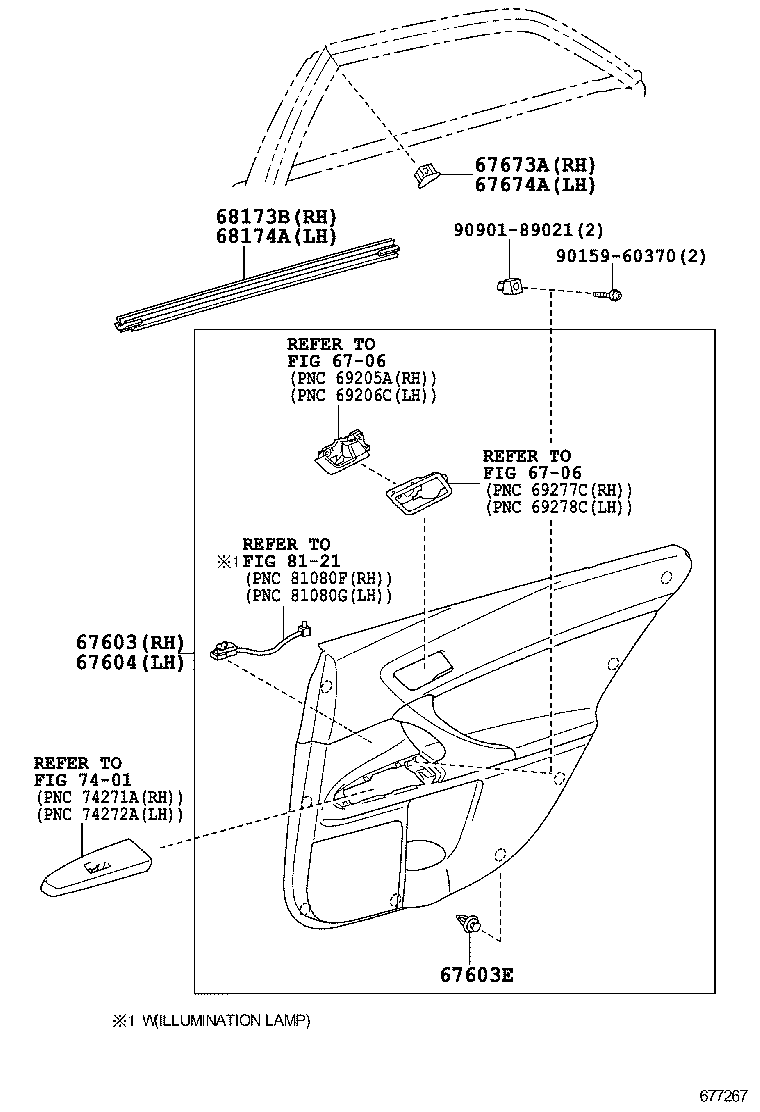 67673A(RH)
67674A(LH)

68173B(RH)
68174A(LH)

90901-89021(2)

90159-60370(2)

REFER TO
FIG 67-06
(PNC 69205A(RH))
(PNC 69206C(LH))

REFER TO
FIG 67-06
(PNC 69277C(RH))
(PNC 69278C(LH))

REFER TO
※1 FIG 81-21
(PNC 81080F(RH))
(PNC 81080G(LH))

67603(RH)
67604(LH)

REFER TO
FIG 74-01
(PNC 74271A(RH))
(PNC 74272A(LH))

67603E

※1 W(ILLUMINATION LAMP)

677267