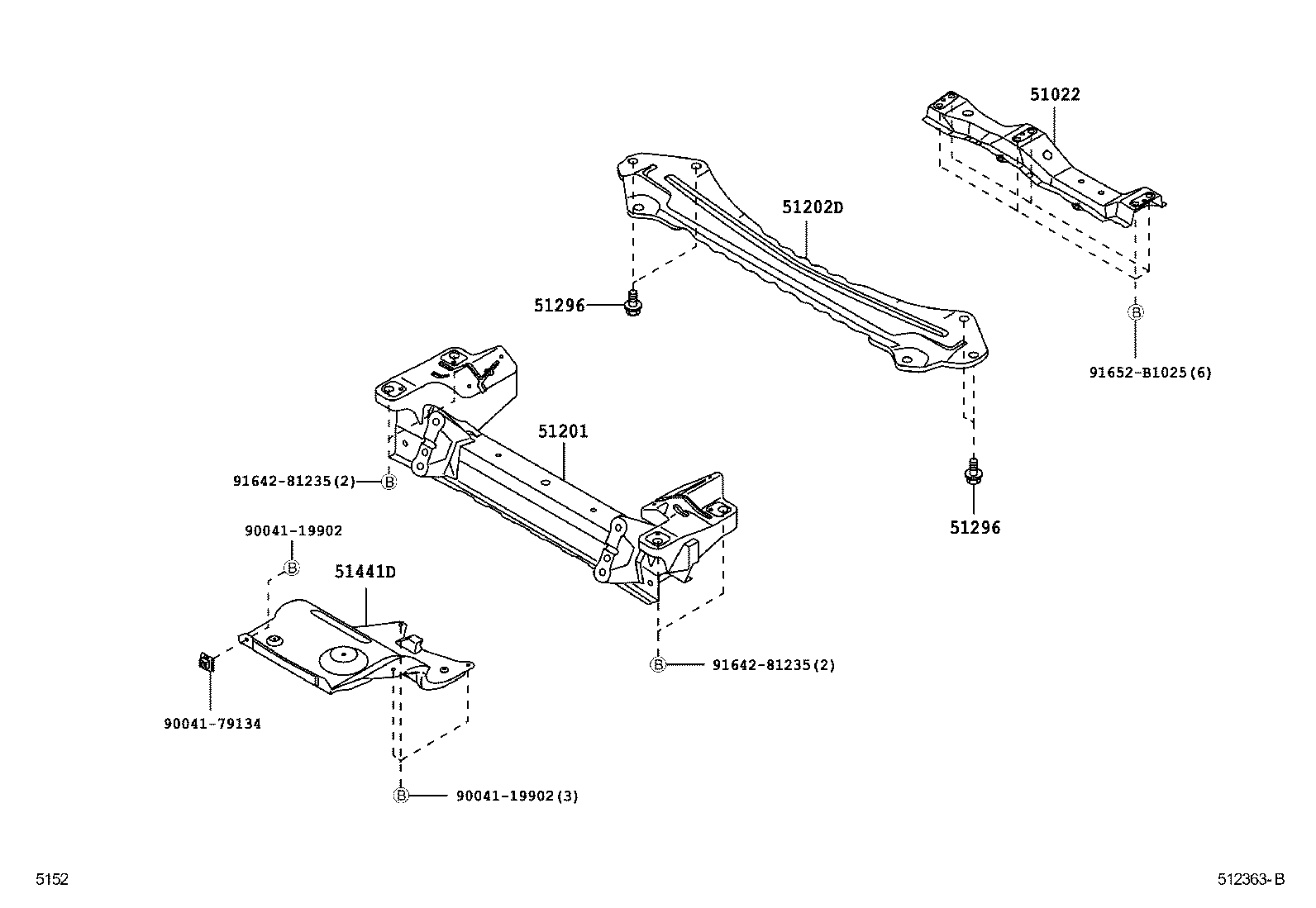 51022

51202D

51296

B

91652-B1025(6)

51201

91642-81235(2) B

51296

90041-19902

B

51441D

B 91642-81235(2)

90041-79134

B 90041-19902(3)

5152

512363-B