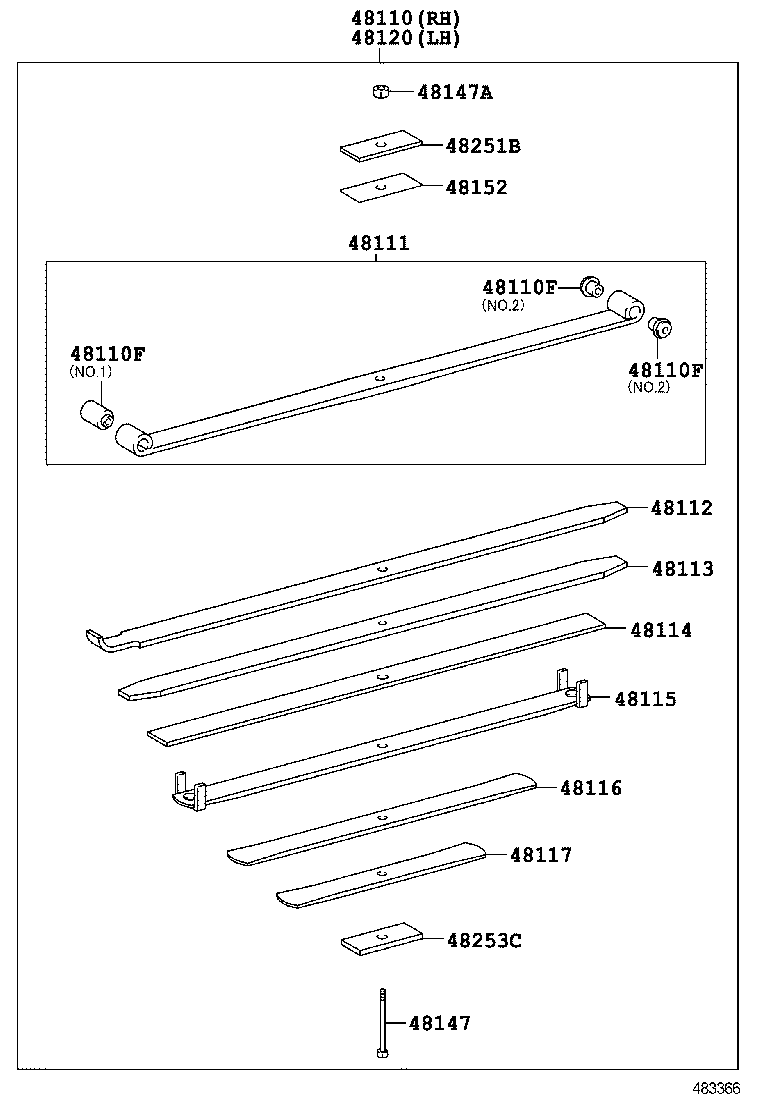 48110(RH)
48120(LH)

48147A

48251B

48152

48111

48110F
(NO.2)

48110F
(NO.1)

48110F
(NO.2)

48112

48113

48114

48115

48116

48117

48253C

48147

483366