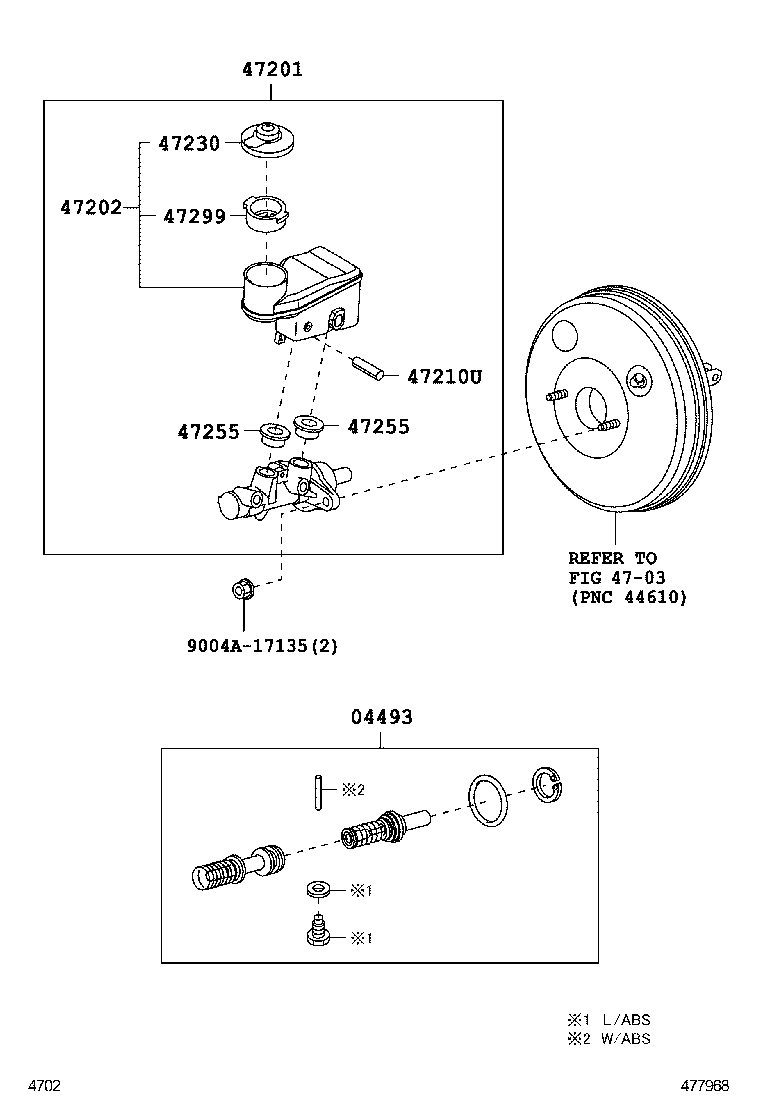 47201

47230

47202

47299

47210U

47255

47255

REFER TO
FIG 47-03
(PNC 44610)

9004A-17135(2)

04493

※2

※1

※1

※1 L/ABS
※2 W/ABS

4702

477968