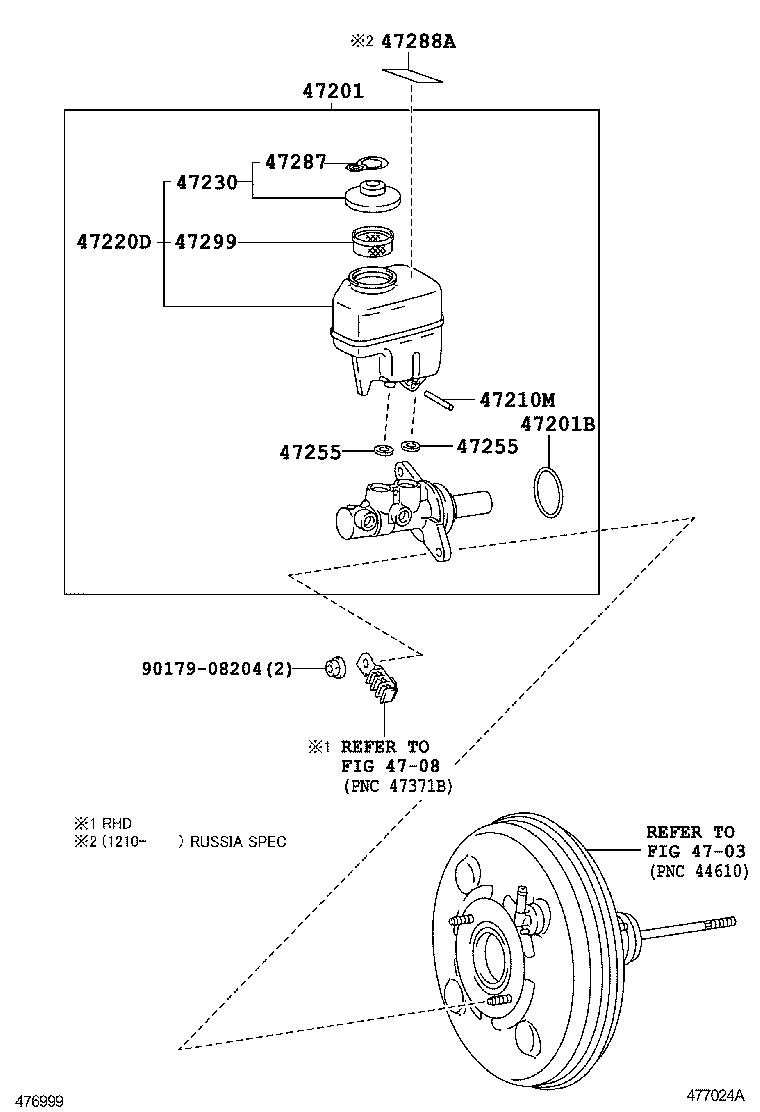 ※2 47288A

47201

47287

47230

47220D

47299

47210M

47201B

47255

47255

90179-08204(2)

※1 REFER TO FIG 47-08 (PNC 47371B)

※1 RHD
※2 (1210- ) RUSSIA SPEC

REFER TO FIG 47-03 (PNC 44610)

476999

477024A