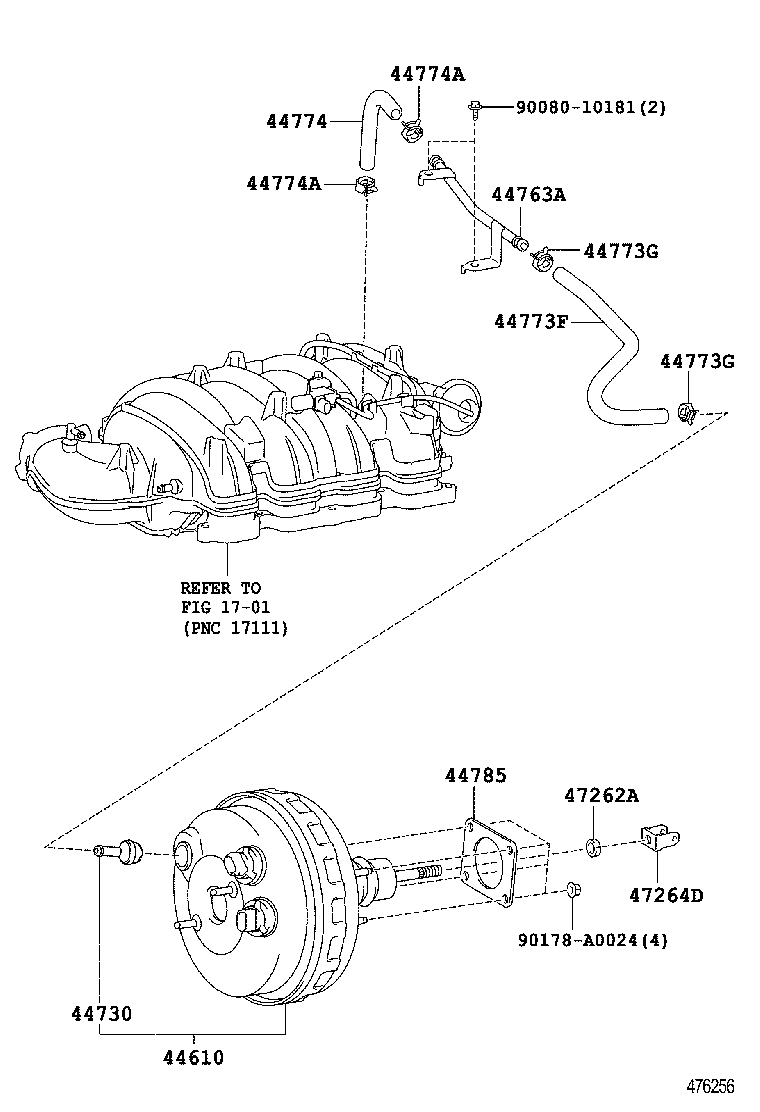 44774A
44774
90080-10181(2)
44774A
44763A
44773G
44773F
44773G
REFER TO
FIG 17-01
(PNC 17111)
44785
47262A
47264D
90178-A0024(4)
44730
44610
476256