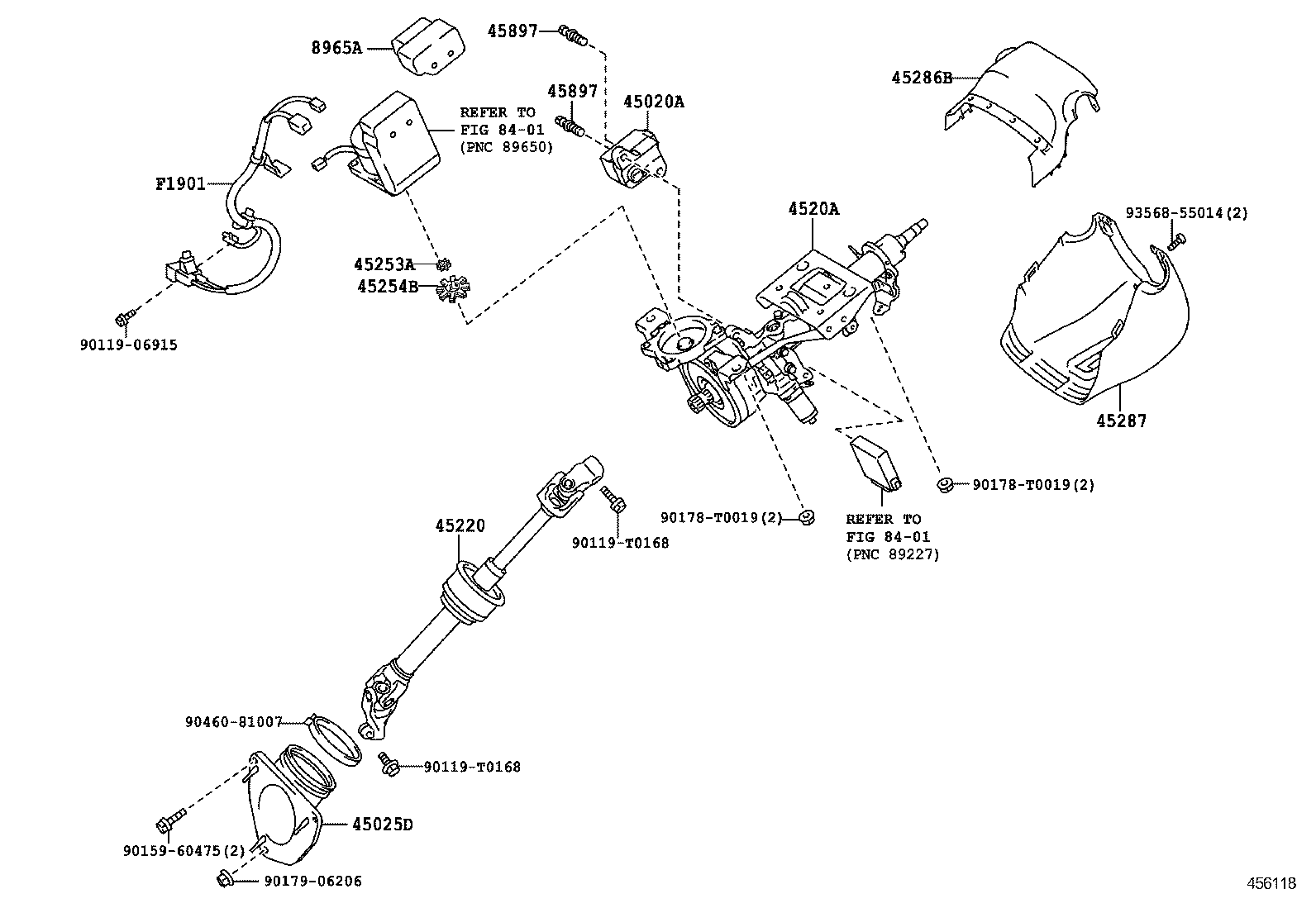 8965A
45897
45897
45020A
45286B
REFER TO
FIG 84-01
(PNC 89650)
F1901
4520A
93568-55014(2)
45253A
45254B
90119-06915
45287
90178-T0019(2)
90178-T0019(2)
REFER TO
FIG 84-01
(PNC 89227)
45220
90119-T0168
90460-81007
90119-T0168
45025D
90159-60475(2)
90179-06206
456118