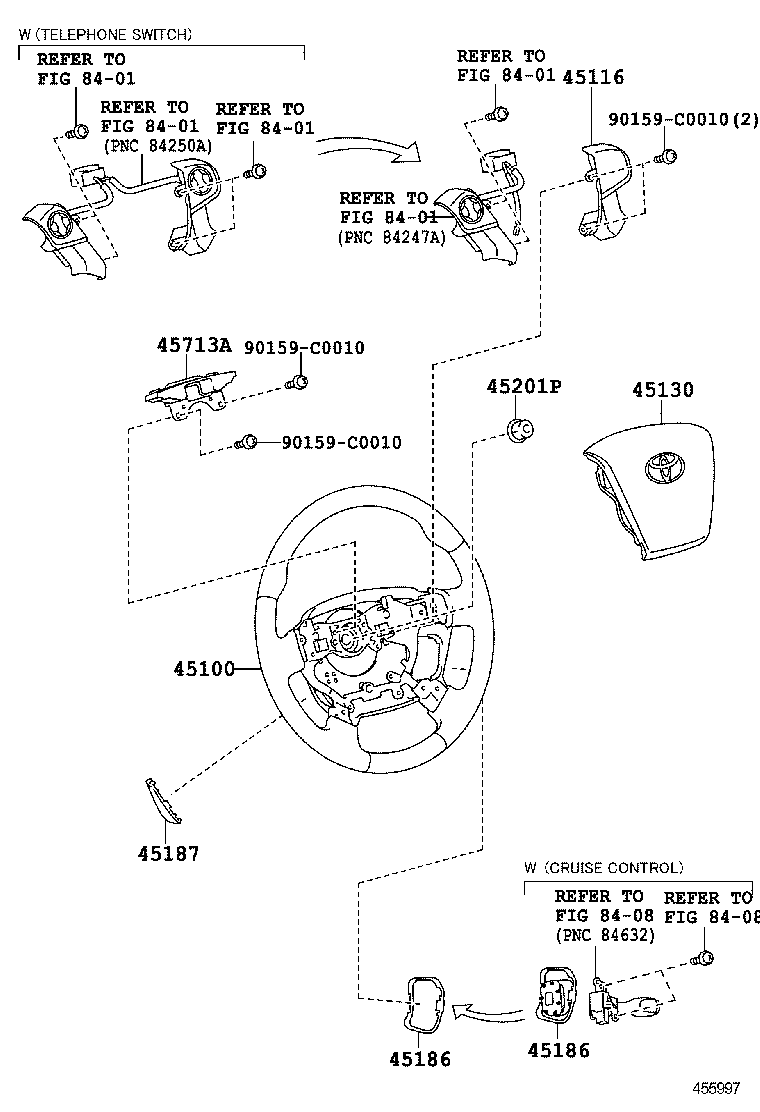 W (TELEPHONE SWITCH)

REFER TO
FIG 84-01

REFER TO
FIG 84-01
(PNC 84250A)

REFER TO
FIG 84-01

REFER TO
FIG 84-01

45116

90159-C0010(2)

REFER TO
FIG 84-01
(PNC 84247A)

45713A 90159-C0010

90159-C0010

45201P

45130

45100

45187

W (CRUISE CONTROL)

REFER TO
FIG 84-08
(PNC 84632)

REFER TO
FIG 84-08

45186

45186

456997