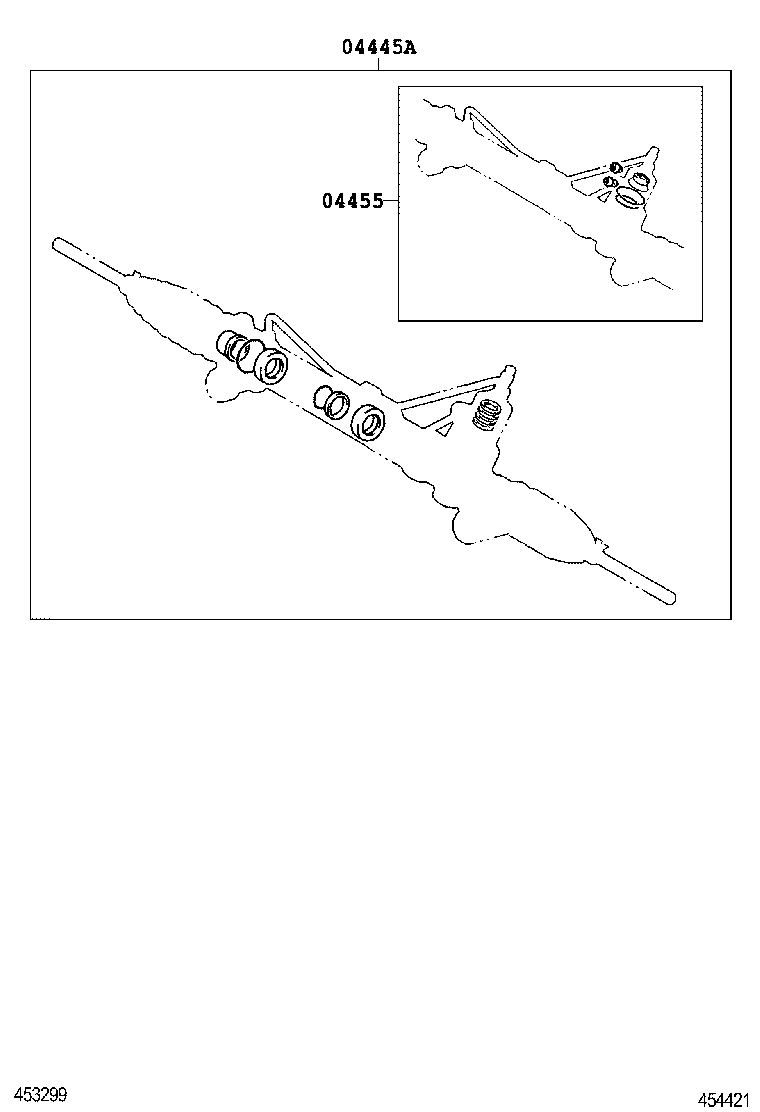 04445A

04455

453299

454421