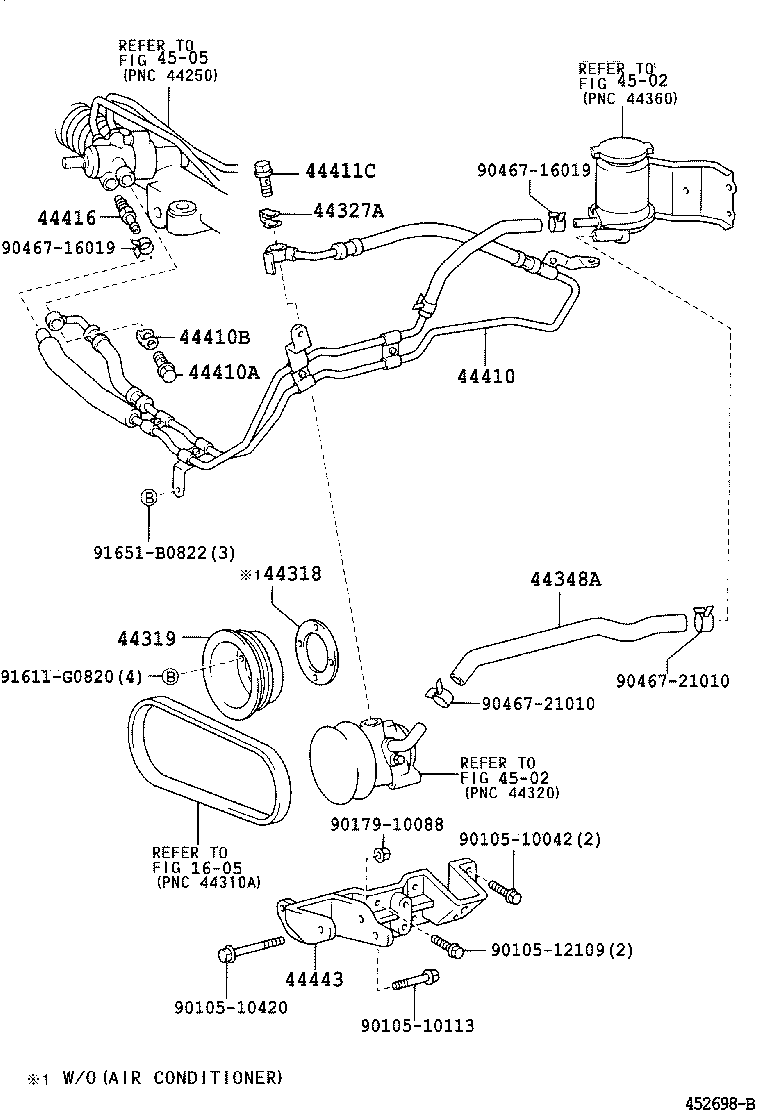 REFER TO
FIG 45-05
(PNC 44250)

REFER TO
FIG 45-02
(PNC 44360)

44411C
90467-16019
44416
44327A
90467-16019
44410B
44410A
44410
B
91651-B0822(3)
※1 44318
44348A
44319
91611-G0820(4) B
90467-21010
90467-21010
REFER TO
FIG 45-02
(PNC 44320)
REFER TO
FIG 16-05
(PNC 44310A)
90179-10088
90105-10042(2)
90105-12109(2)
44443
90105-10420
90105-10113

※1 W/O(AIR CONDITIONER)

452698-B