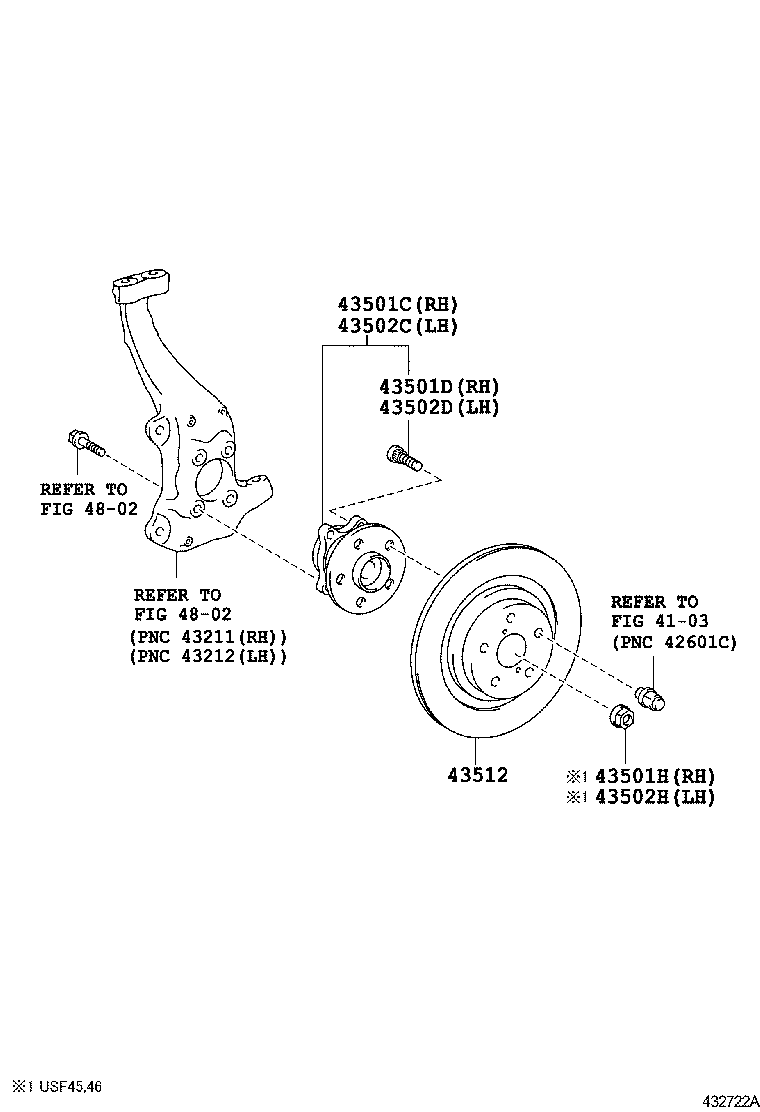 43501C(RH)
43502C(LH)

43501D(RH)
43502D(LH)

REFER TO
FIG 48-02

REFER TO
FIG 48-02
(PNC 43211(RH))
(PNC 43212(LH))

REFER TO
FIG 41-03
(PNC 42601C)

43512

※1 43501H(RH)
※1 43502H(LH)

※1 USF45,46

432722A