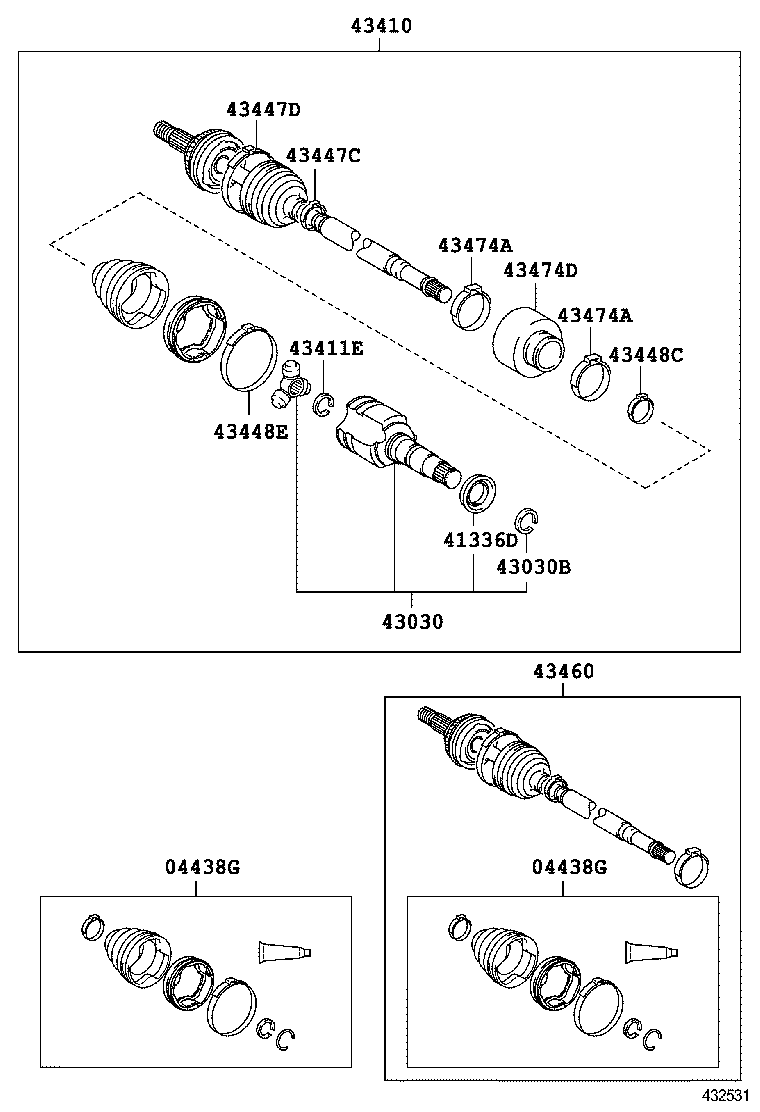 43410

43447D
43447C
43474A
43474D
43474A
43448C
43411E
43448E
41336D
43030B
43030

43460

04438G

04438G

432531