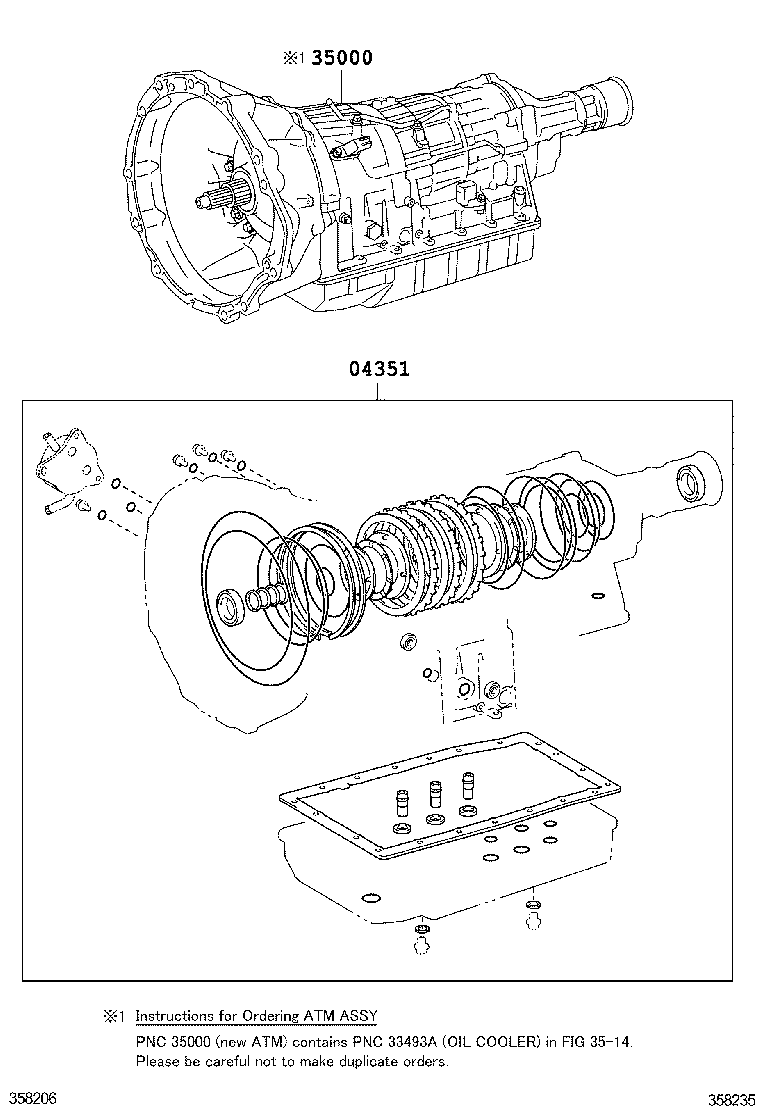 ※1 35000

04351

※1 Instructions for Ordering ATM ASSY

PNC 35000 (new ATM) contains PNC 33493A (OIL COOLER) in FIG 35-14.
Please be careful not to make duplicate orders.

358206

358235