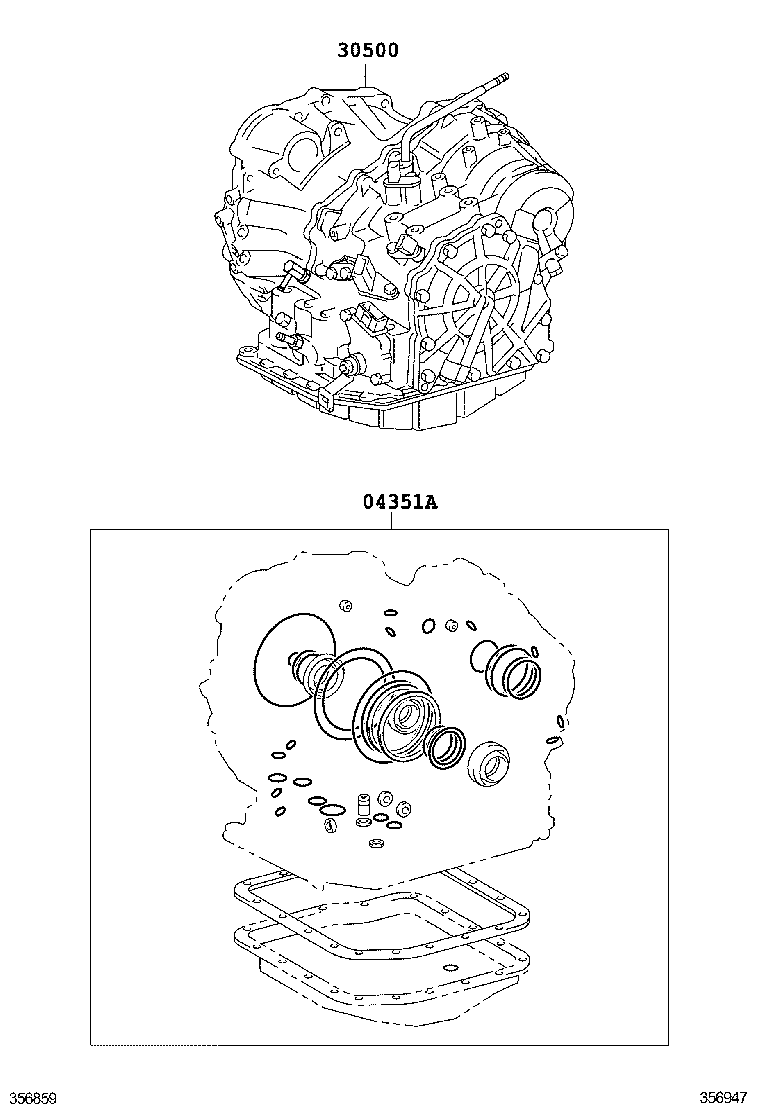 30500

04351A

356859

356947