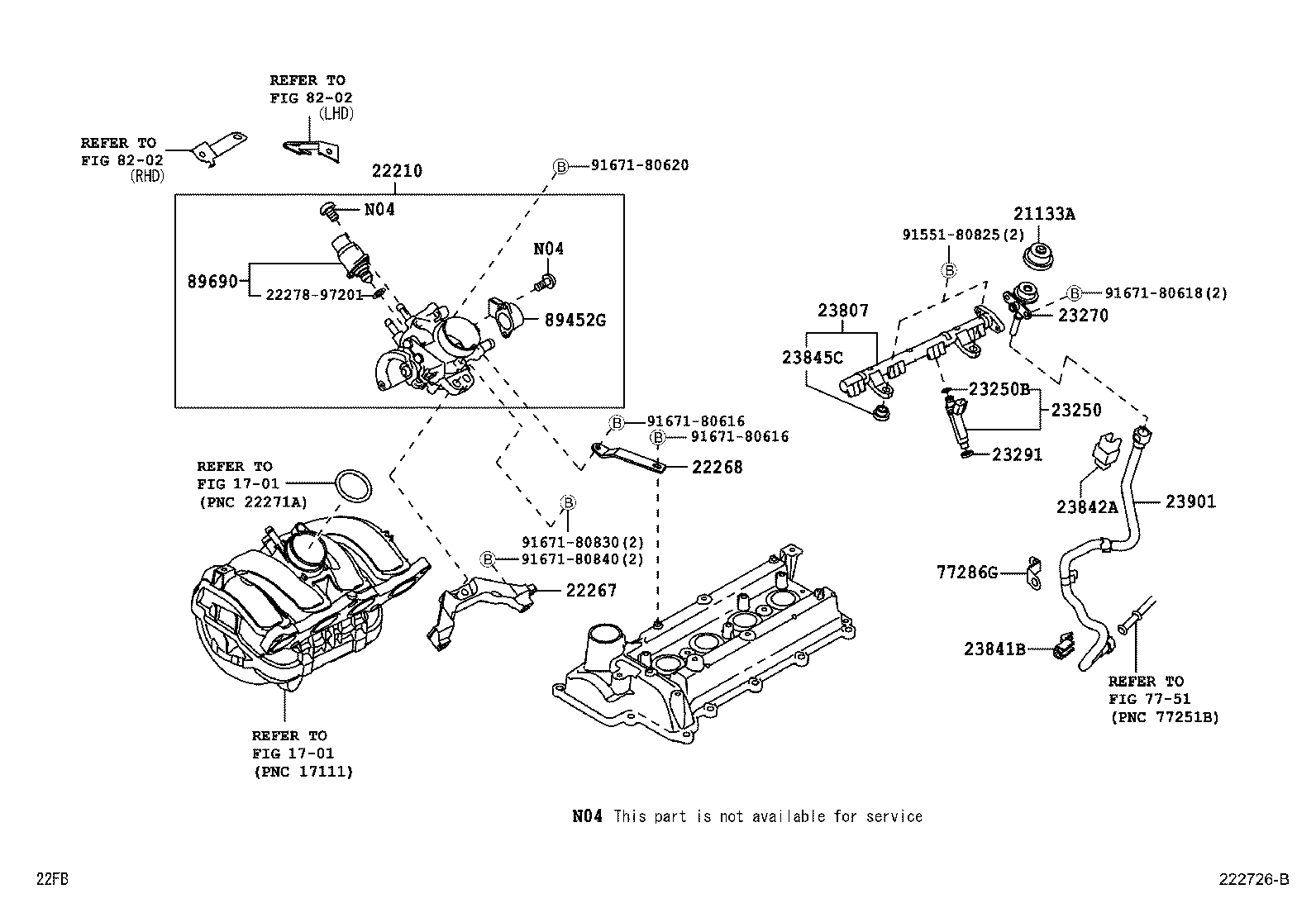 REFER TO
FIG 82-02
(LHD)

REFER TO
FIG 82-02
(RHD)

22210

B 91671-80620

N04

N04

89690

22278-97201

89452G

21133A

91551-80825(2)

B

B 91671-80618(2)

23270

23807

23845C

23250B

23250

23291

B 91671-80616

B 91671-80616

22268

REFER TO
FIG 17-01
(PNC 22271A)

B

91671-80830(2)

B 91671-80840(2)

22267

23842A

23901

77286G

23841B

REFER TO
FIG 77-51
(PNC 77251B)

REFER TO
FIG 17-01
(PNC 17111)

N04 This part is not available for service

22FB

222726-B