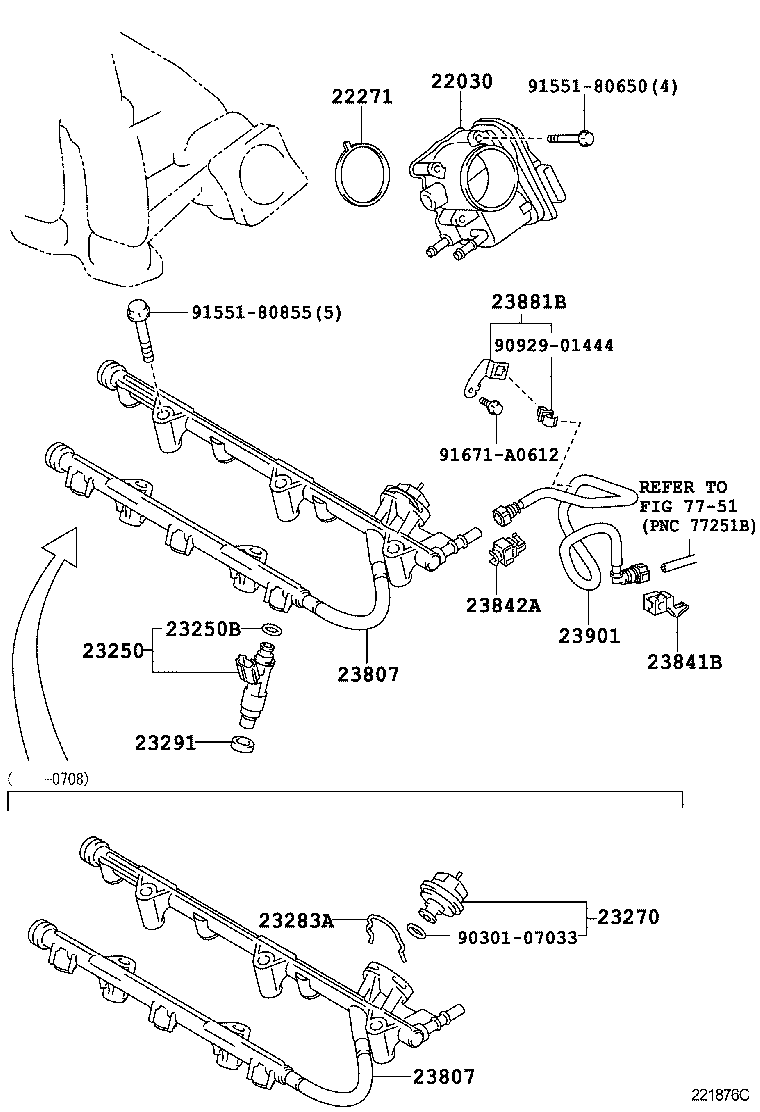 22271
22030
91551-80650(4)
91551-80855(5)
23881B
90929-01444
91671-A0612
REFER TO
FIG 77-51
(PNC 77251B)
23842A
23901
23841B
23250B
23250
23807
23291
( -0708)
23283A
23270
90301-07033
23807
221876C