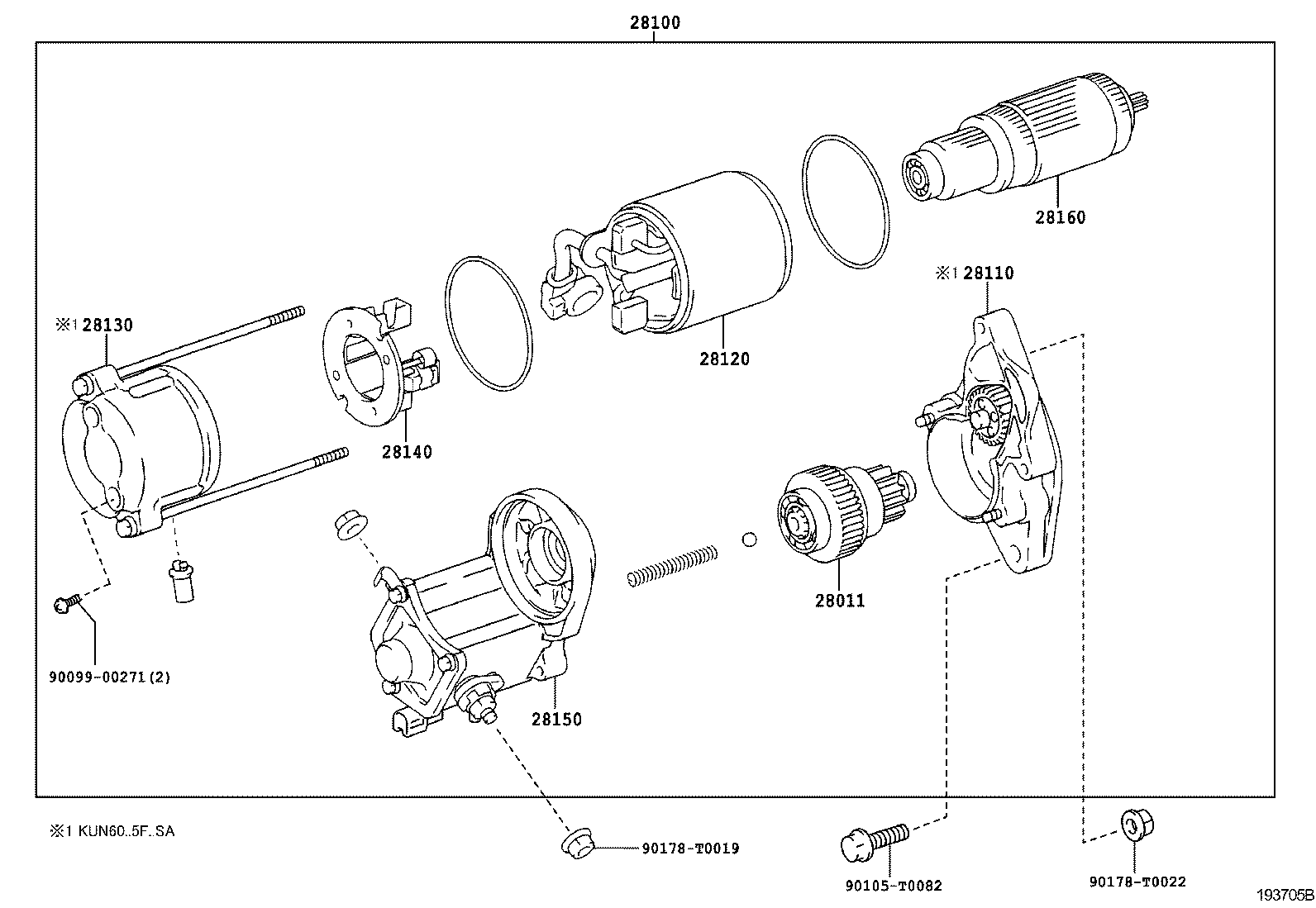 28100

28160

※1 28110

※1 28130

28120

28140

28011

90099-00271(2)

28150

※1 KUN60..5F..SA

90178-T0019

90105-T0082

90178-T0022

193705B