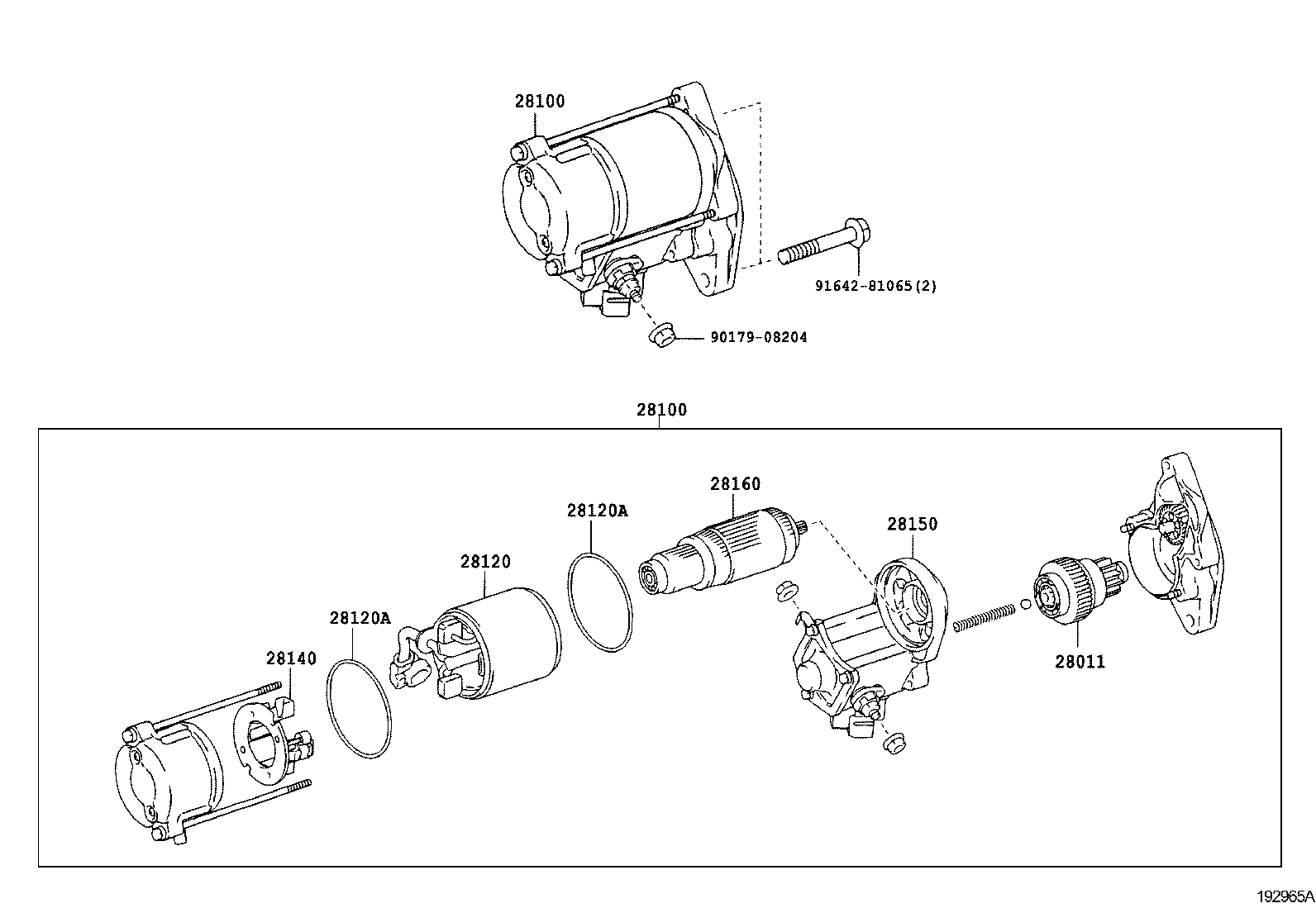 28100

91642-81065(2)

90179-08204

28100

28160

28120A

28150

28120

28120A

28140

28011

192965A