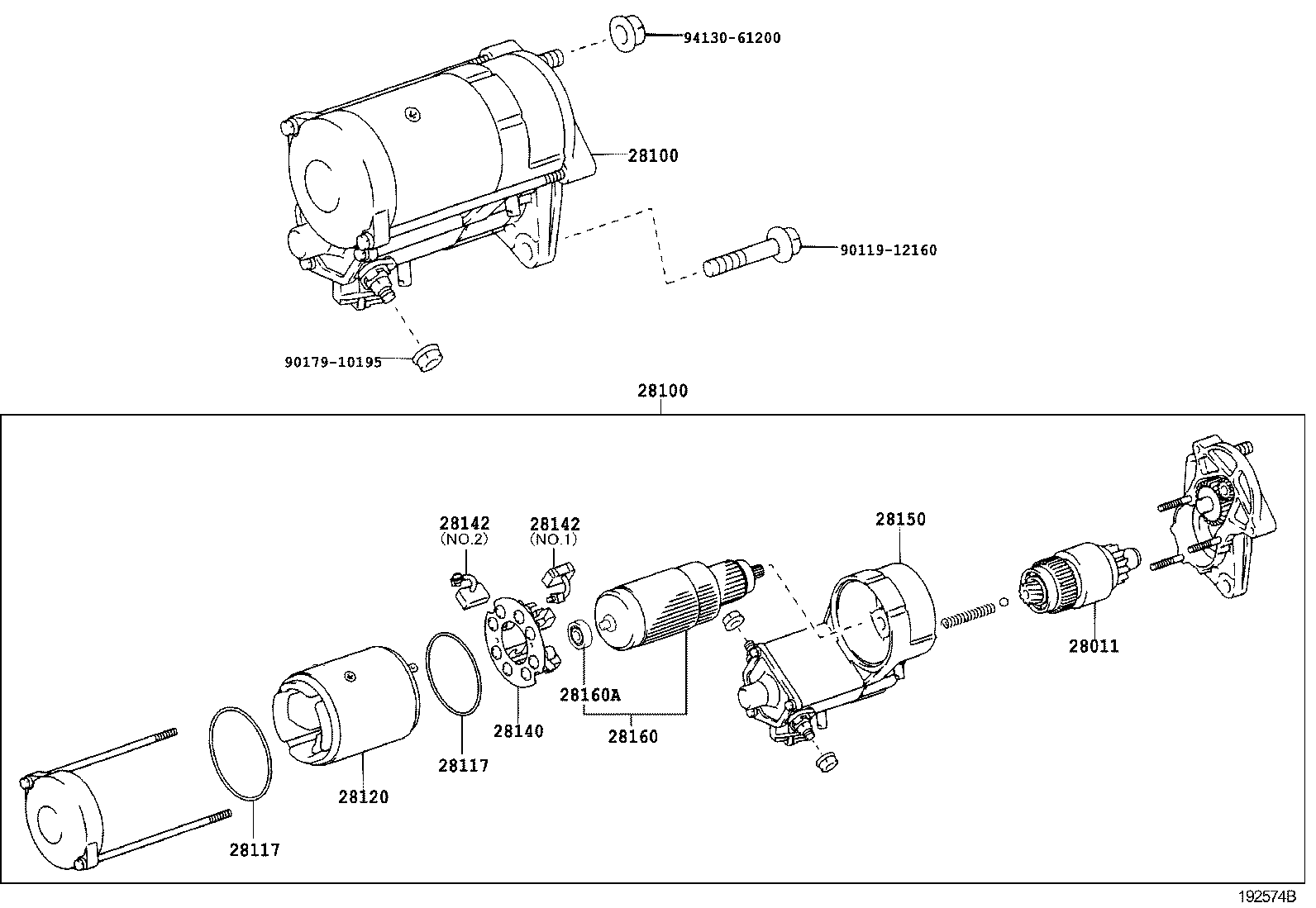 94130-61200

28100

90119-12160

90179-10195

28100

28142
(NO.2)

28142
(NO.1)

28150

28011

28160A

28160

28140

28117

28120

28117

192574B