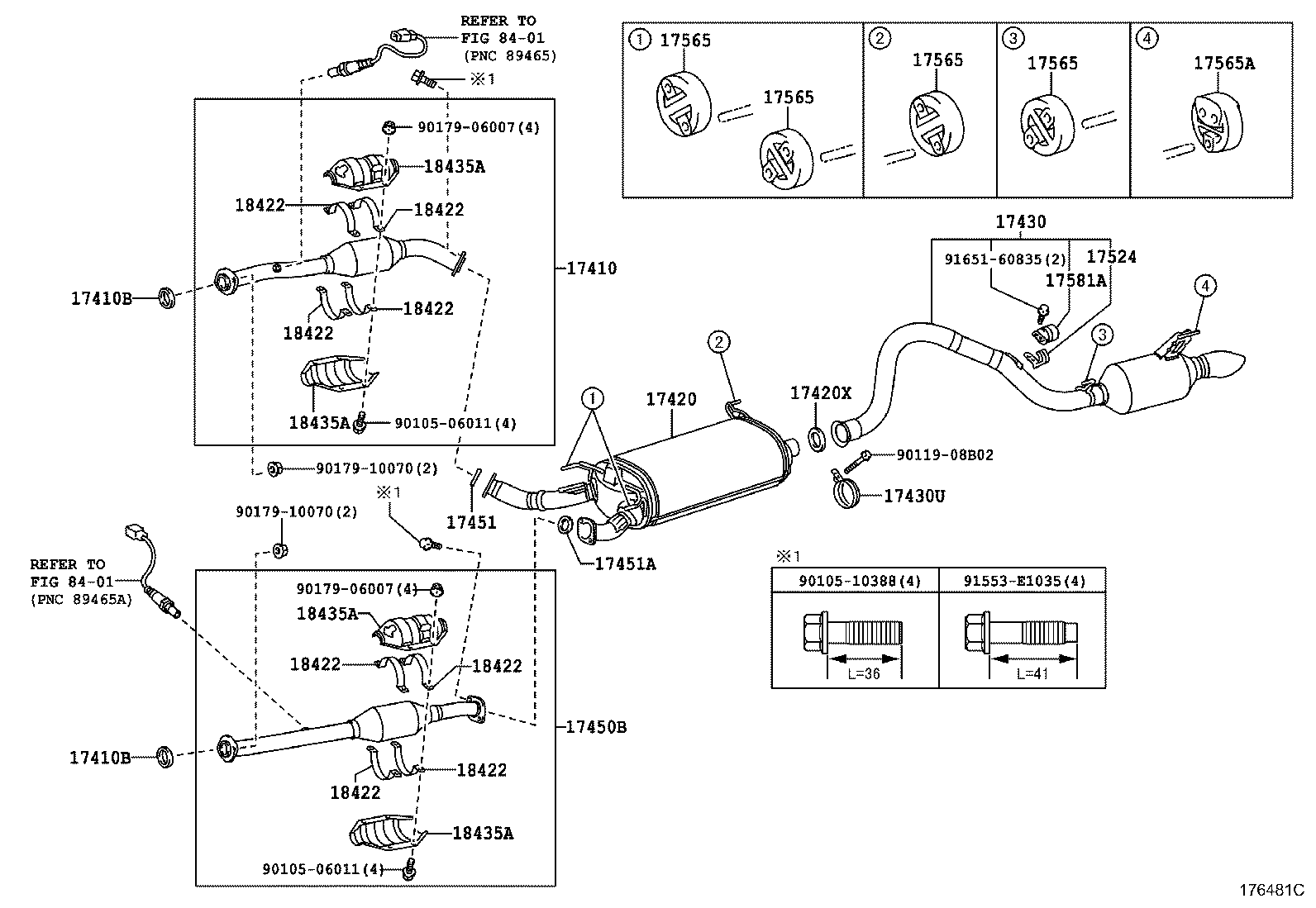 REFER TO
FIG 84-01
(PNC 89465)

※1

90179-06007(4)
18435A
18422
18422
17410
17410B
18422
18422
18435A
90105-06011(4)
90179-10070(2)

① 17565
17565
② 17565
③ 17565
④ 17565A

17430
91651-60835(2)
17524
17581A
④
③
②
①
17420
17420X
90119-08B02
17430U
17451
17451A

90179-10070(2)
※1
REFER TO
FIG 84-01
(PNC 89465A)
90179-06007(4)
18435A
18422
18422
17450B
17410B
18422
18422
18435A
90105-06011(4)

※1
| 90105-10388(4) | 91553-E1035(4) |
|---|---|
| L=36 | L=41 |

176481C