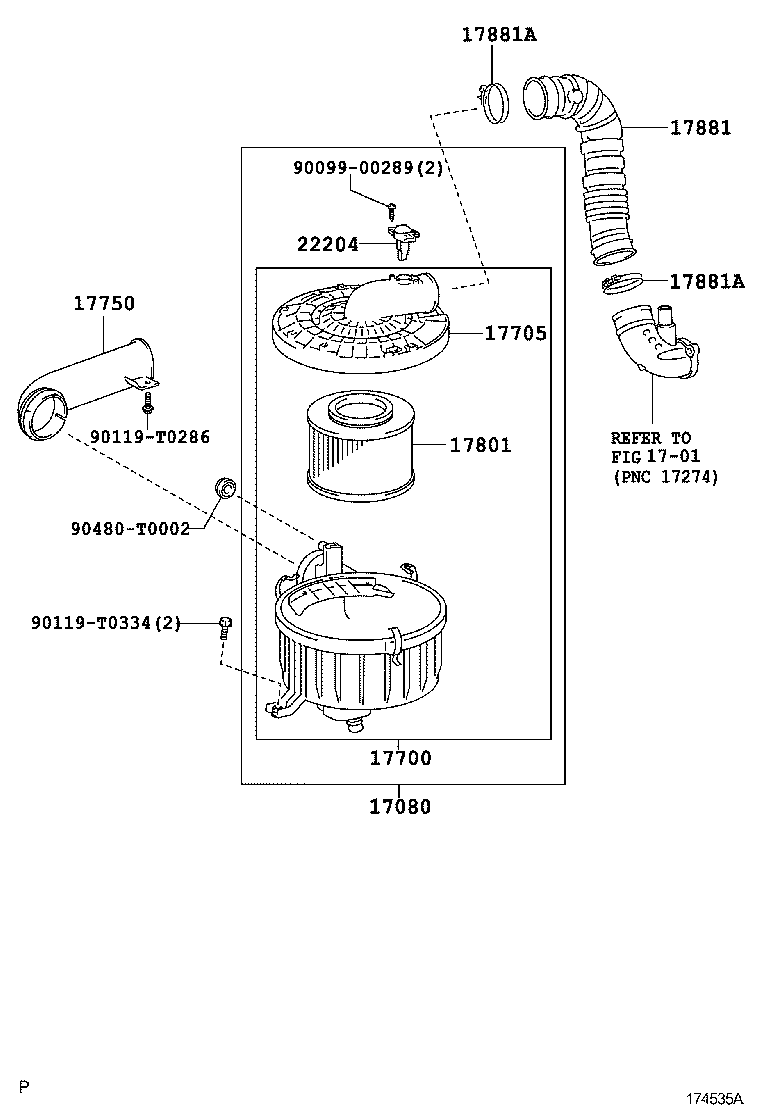 17881A
17881
90099-00289(2)
22204
17881A
17750
17705
90119-T0286
17801
REFER TO
FIG 17-01
(PNC 17274)
90480-T0002
90119-T0334(2)
17700
17080
P
174535A