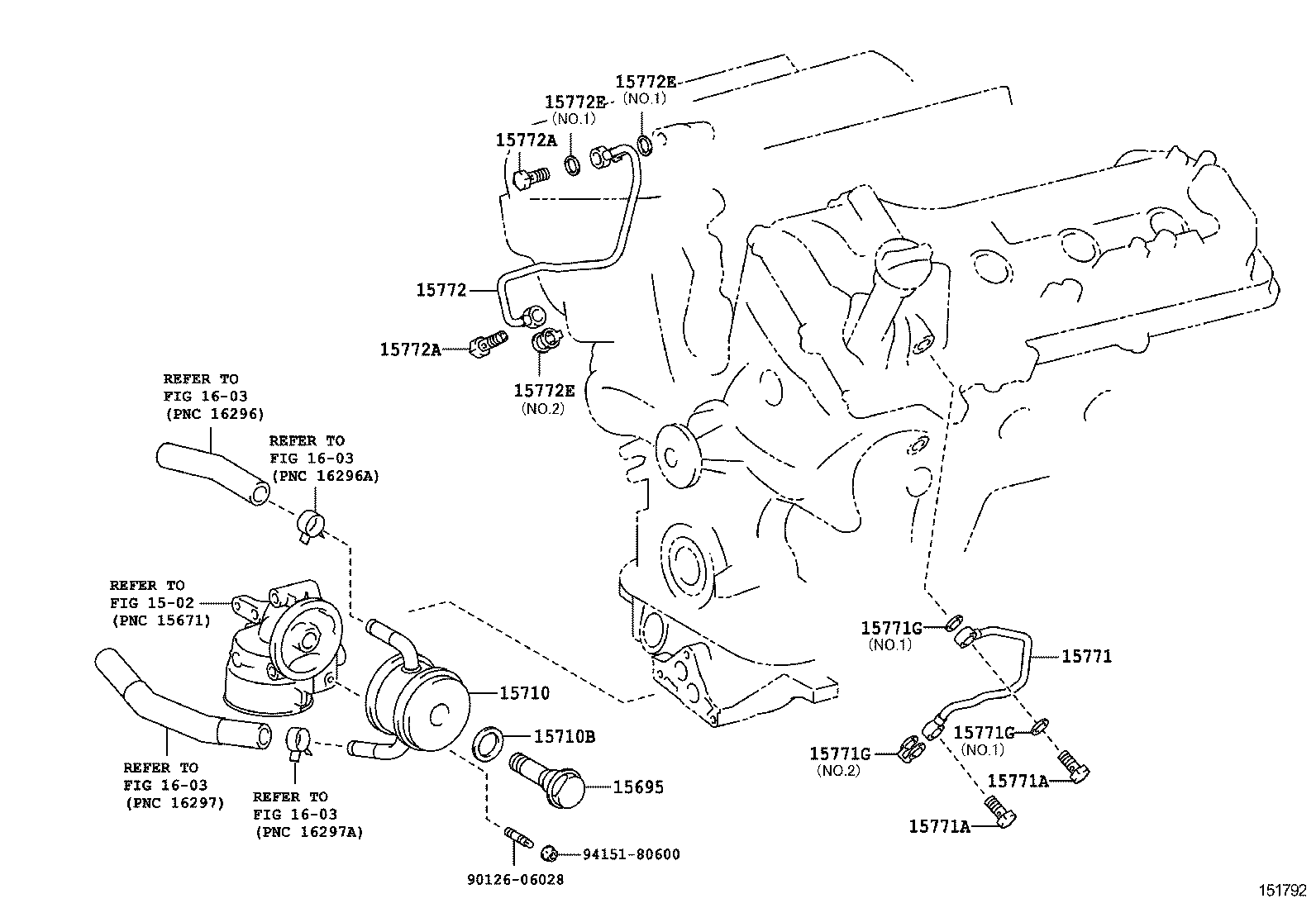 15772E
(NO.1)
15772E
(NO.1)
15772A
15772
15772A
15772E
(NO.2)
REFER TO
FIG 16-03
(PNC 16296)
REFER TO
FIG 16-03
(PNC 16296A)
REFER TO
FIG 15-02
(PNC 15671)
15710
15710B
15695
REFER TO
FIG 16-03
(PNC 16297)
REFER TO
FIG 16-03
(PNC 16297A)
94151-80600
90126-06028
15771G
(NO.1)
15771
15771G
(NO.1)
15771G
(NO.2)
15771A
15771A
151792